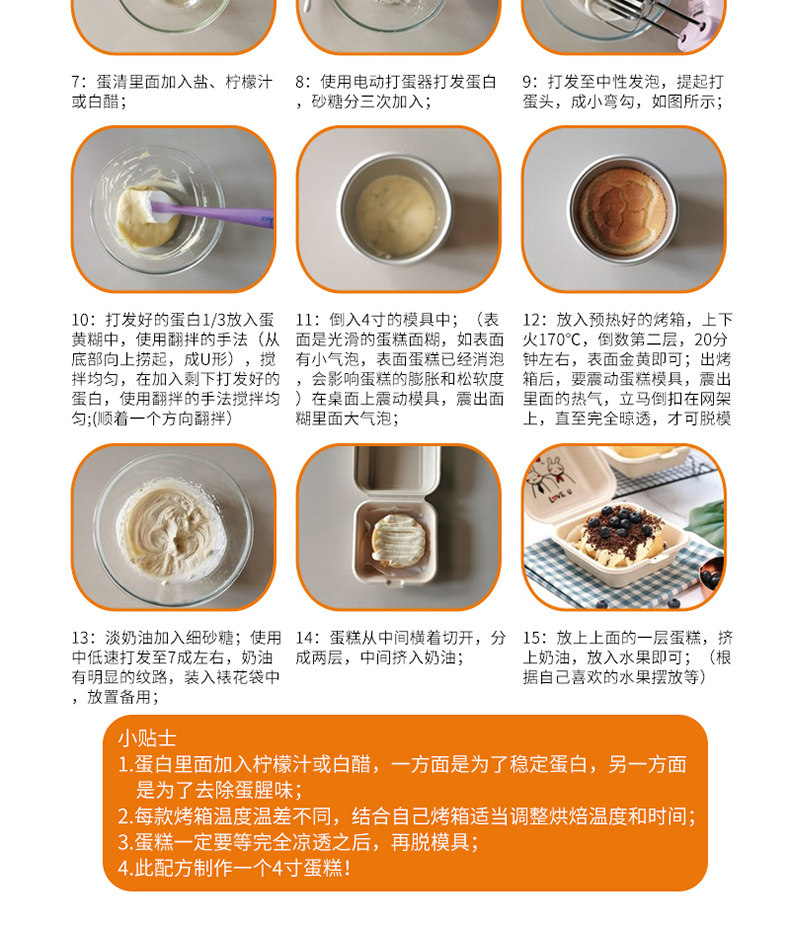 7：蛋清里面加入盐、柠檬汁或白醋；

8：使用电动打蛋器打发蛋白，砂糖分三次加入；

9：打发至中性发泡，提起打蛋头，成小弯勾，如图所示；

10：打发好的蛋白1/3放入蛋黄糊中，使用翻拌的手法（从底部向上捞起，成U形），搅拌均匀，在加入剩下打发好的蛋白，使用翻拌的手法搅拌均匀;(顺着一个方向翻拌）

11：倒入4寸的模具中；（表面是光滑的蛋糕面糊，如表面有小气泡，表面蛋糕已经消泡，会影响蛋糕的膨胀和松软度）在桌面上震动模具，震出面糊里面大气泡；

12：放入预热好的烤箱，上下火170℃，倒数第二层，20分钟左右，表面金黄即可；出烤箱后，要震动蛋糕模具，震出里面的热气，立马倒扣在网架上，直至完全晾透，才可脱模

LOVE U

13：淡奶油加入细砂糖；使用中低速打发至7成左右，奶油有明显的纹路，装入裱花袋中，放置备用；

14：蛋糕从中间横着切开，分成两层，中间挤入奶油；

15：放上上面的一层蛋糕，挤上奶油，放入水果即可；（根据自己喜欢的水果摆放等）

小贴士
1.蛋白里面加入柠檬汁或白醋，一方面是为了稳定蛋白，另一方面是为了去除蛋腥味；
2.每款烤箱温度温差不同，结合自己烤箱适当调整烘焙温度和时间；
3.蛋糕一定要等完全凉透之后，再脱模具；
4.此配方制作一个4寸蛋糕！