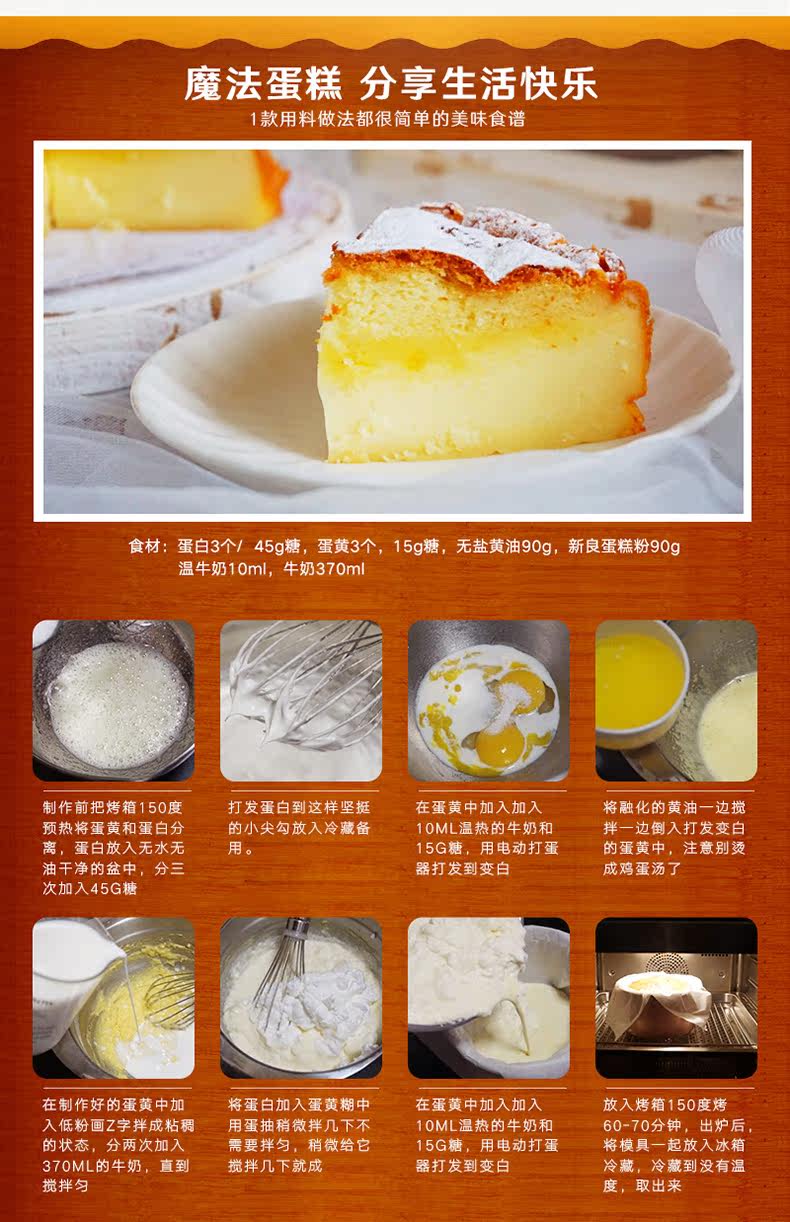 魔法蛋糕 分享生活快乐
1款用料做法都很简单的美味食谱

食材：蛋白3个/ 45g糖，蛋黄3个，15g糖，无盐黄油90g，新良蛋糕粉90g
温牛奶10ml，牛奶370ml

制作前把烤箱150度预热将蛋黄和蛋白分离，蛋白放入无水无油干净的盆中，分三次加入45G糖

打发蛋白到这样坚挺的小尖勾放入冷藏备用。

在蛋黄中加入加入10ML温热的牛奶和15G糖，用电动打蛋器打发到变白

将融化的黄油一边搅拌一边倒入打发变白的蛋黄中，注意别烫成鸡蛋汤了

在制作好的蛋黄中加入低粉画Z字拌成粘稠的状态，分两次加入370ML的牛奶，直到搅拌匀

将蛋白加入蛋黄糊中用蛋抽稍微拌几下不需要拌匀，稍微给它搅拌几下就成

在蛋黄中加入加入10ML温热的牛奶和15G糖，用电动打蛋器打发到变白

放入烤箱150度烤60-70分钟，出炉后，将模具一起放入冰箱冷藏，冷藏到没有温度，取出来