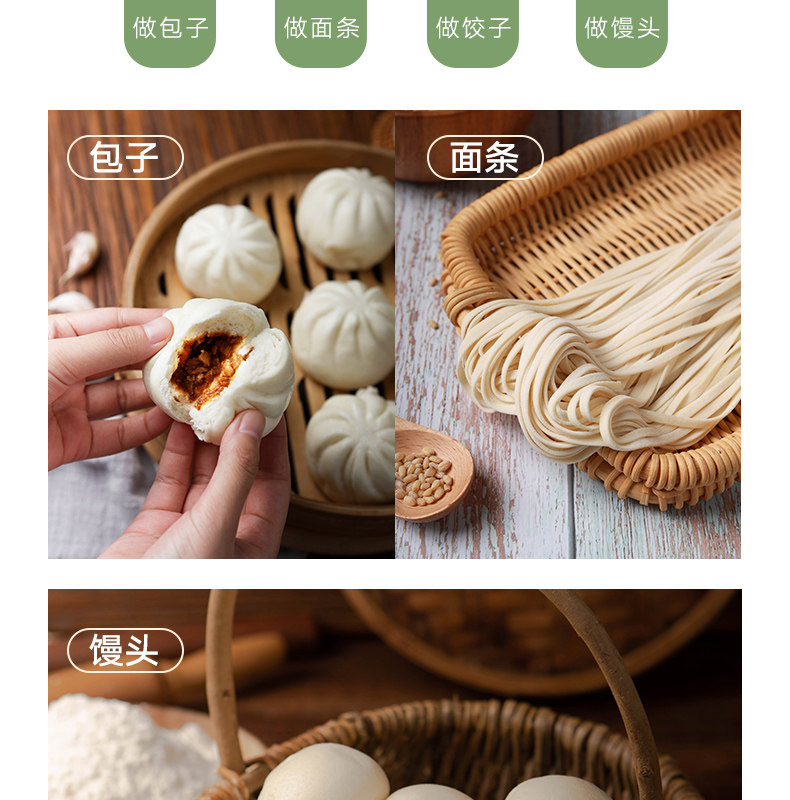 做包子 做面条 做饺子 做馒头

包子

面条

馒头