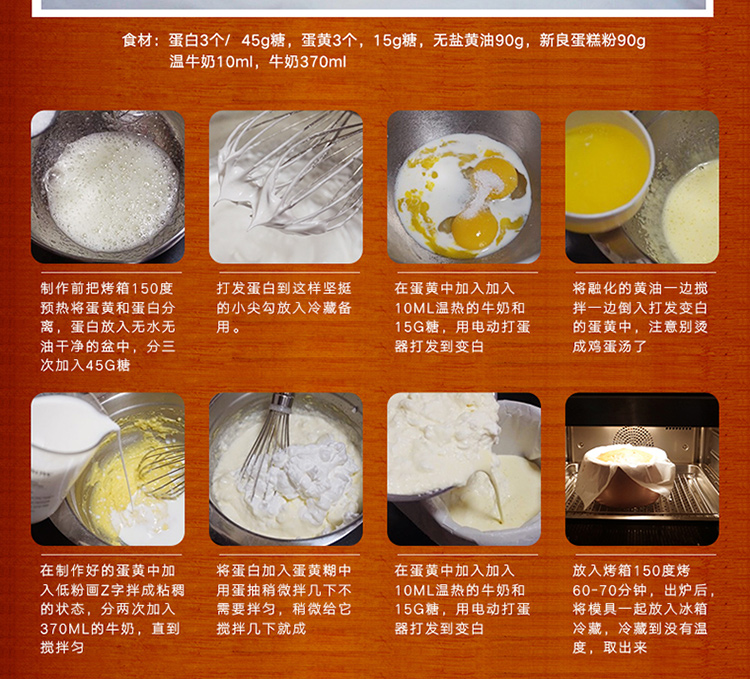 食材：蛋白3个/ 45g糖，蛋黄3个，15g糖，无盐黄油90g，新良蛋糕粉90g
温牛奶10ml，牛奶370ml

制作前把烤箱150度预热将蛋黄和蛋白分离，蛋白放入无水无油干净的盆中，分三次加入45G糖

打发蛋白到这样坚挺的小尖勾放入冷藏备用。

在蛋黄中加入加入10ML温热的牛奶和15G糖，用电动打蛋器打发到变白

将融化的黄油一边搅拌一边倒入打发变白的蛋黄中，注意别烫成鸡蛋汤了

在制作好的蛋黄中加入低粉画Z字拌成粘稠的状态，分两次加入370ML的牛奶，直到搅拌匀

将蛋白加入蛋黄糊中用蛋抽稍微拌几下不需要拌匀，稍微给它搅拌几下就成

在蛋黄中加入加入10ML温热的牛奶和15G糖，用电动打蛋器打发到变白

放入烤箱150度烤60-70分钟，出炉后，将模具一起放入冰箱冷藏，冷藏到没有温度，取出来