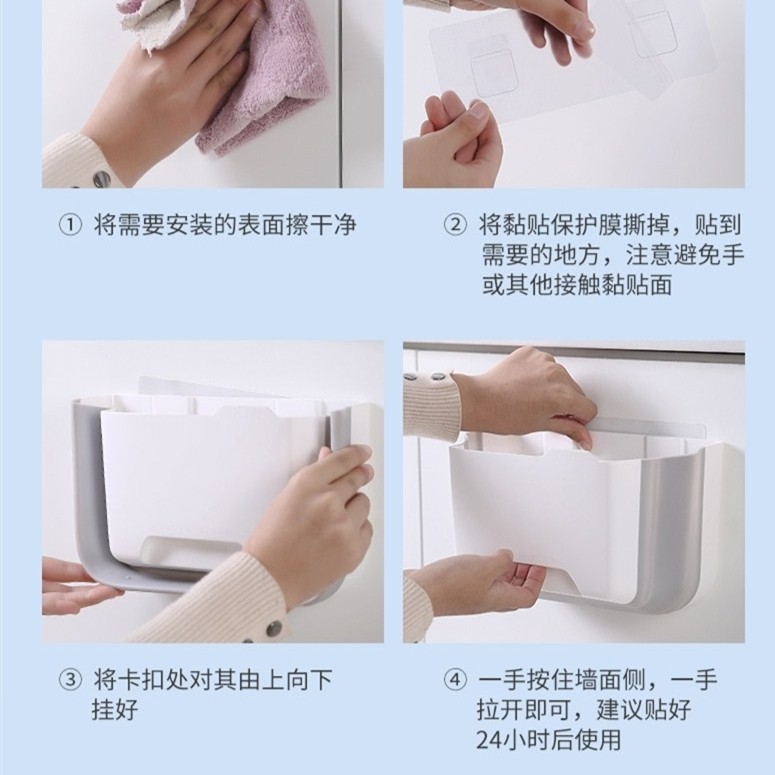 ① 将需要安装的表面擦干净

② 将黏贴保护膜撕掉，贴到需要的地方，注意避免手或其他接触黏贴面

③ 将卡扣处对其由上向下挂好

④ 一手按住墙面侧，一手拉开即可，建议贴好24小时后使用