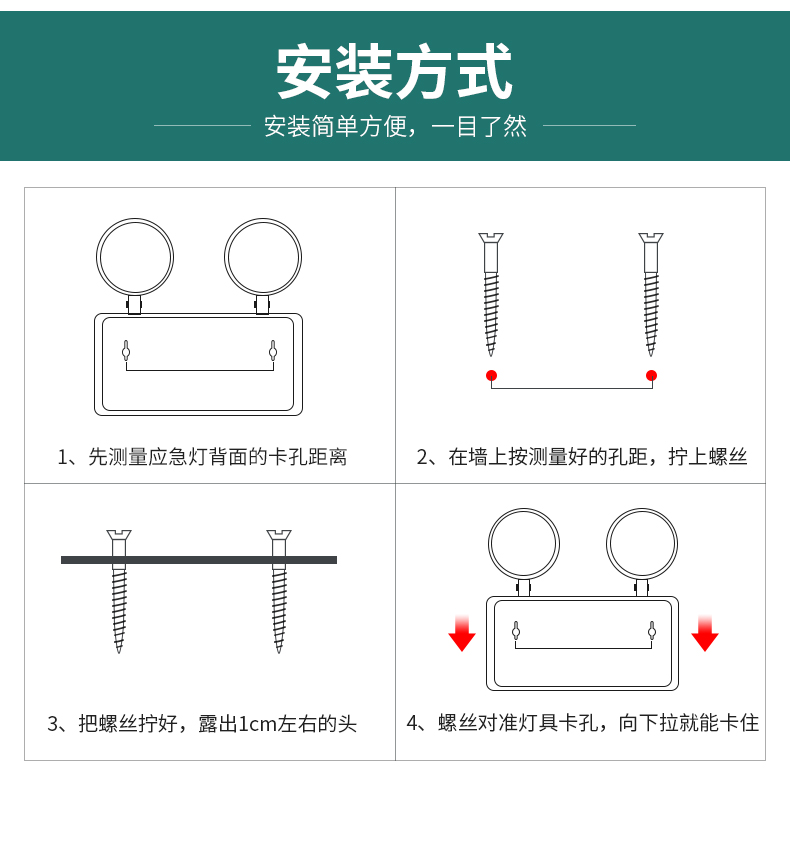 安装方式

安装简单方便，一目了然

1、先测量应急灯背面的卡孔距离

2、在墙上按测量好的孔距，拧上螺丝

3、把螺丝拧好，露出1cm左右的头

4、螺丝对准灯具卡孔，向下拉就能卡住