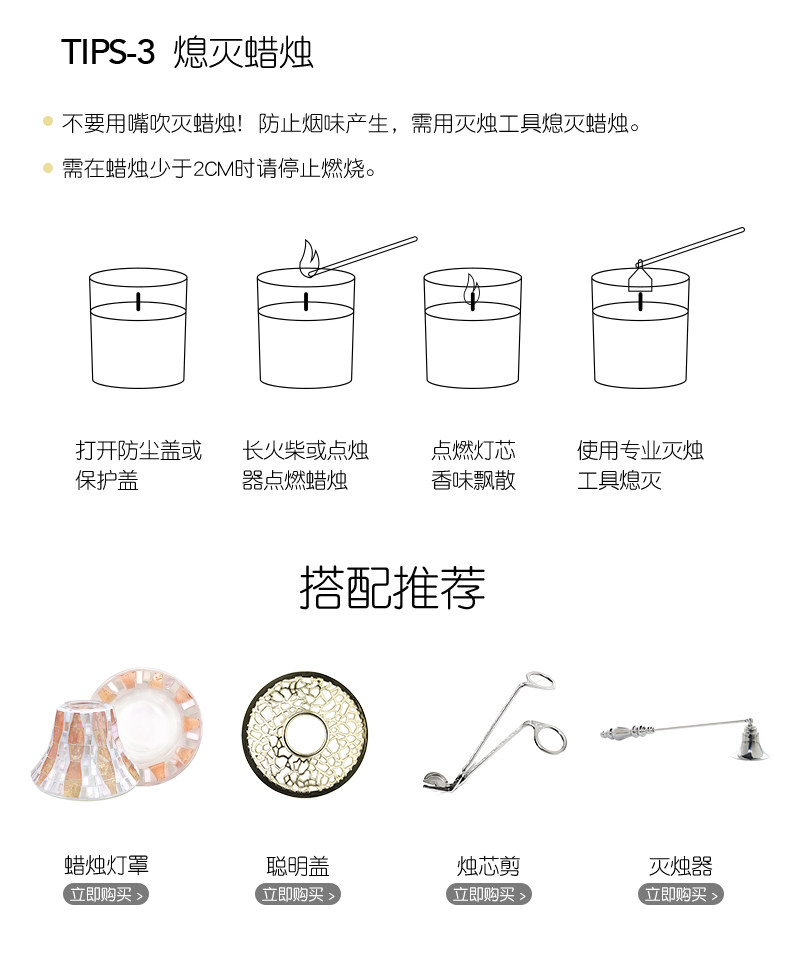 TIPS-3 熄灭蜡烛

不要用嘴吹灭蜡烛！防止烟味产生，需用灭烛工具熄灭蜡烛。

需在蜡烛少于2CM时请停止燃烧。

打开防尘盖或保护盖

长火柴或点烛器点燃蜡烛

点燃灯芯香味飘散

使用专业灭烛工具熄灭

搭配推荐

蜡烛灯罩
立即购买 >

聪明盖
立即购买 >

烛芯剪
立即购买 >

灭烛器
立即购买 >