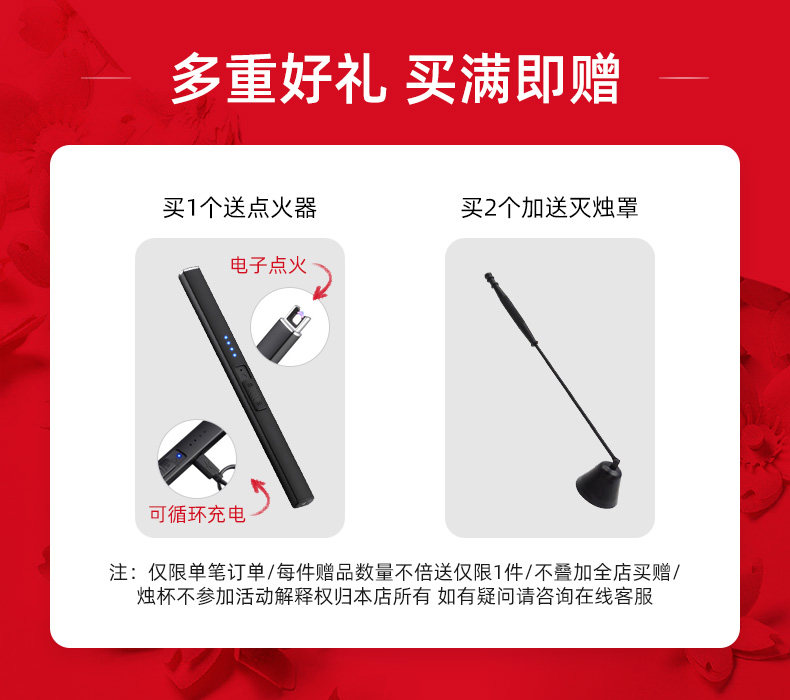 多重好礼 买满即赠

买1个送点火器

电子点火

可循环充电

买2个加送灭烛罩

注：仅限单笔订单/每件赠品数量不倍送仅限1件/不叠加全店买赠/烛杯不参加活动解释权归本店所有 如有疑问请咨询在线客服