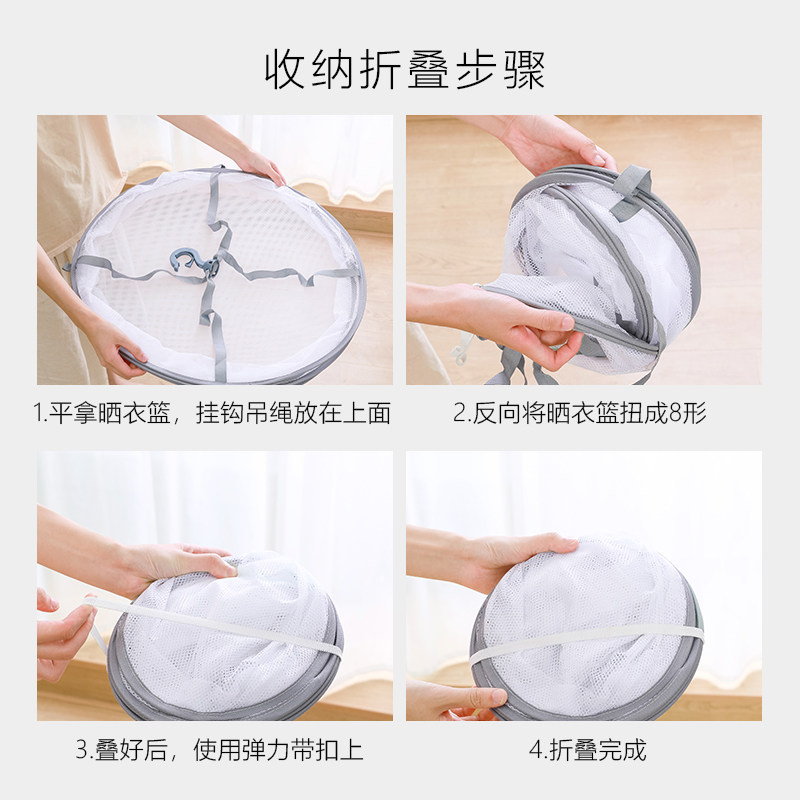 收纳折叠步骤

1.平拿晒衣篮，挂钩吊绳放在上面

2.反向将晒衣篮扭成8形

3.叠好后，使用弹力带扣上

4.折叠完成