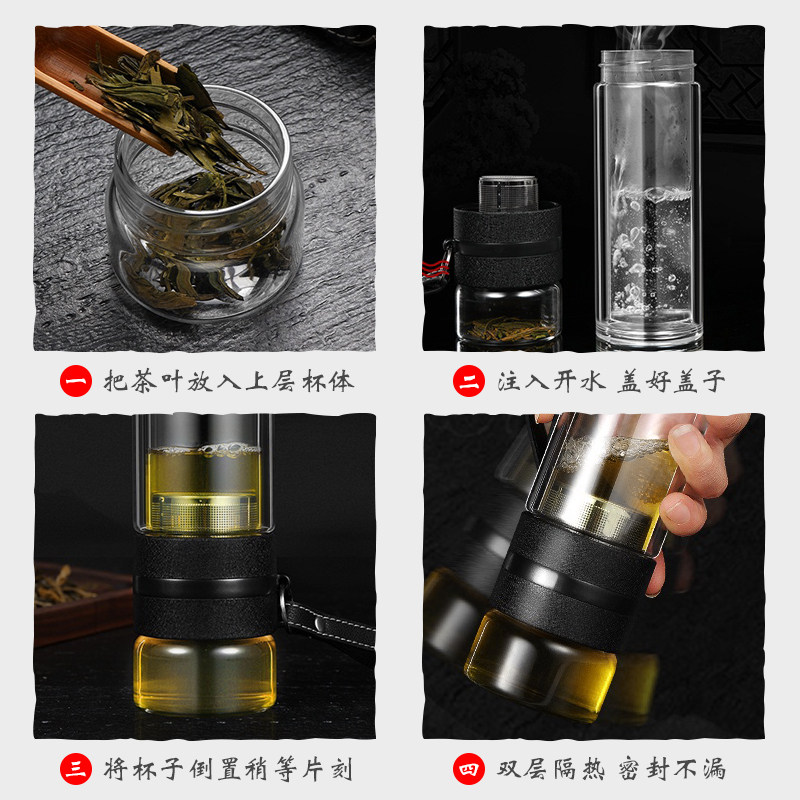 一 把茶叶放入上层杯体

二 注入开水 盖好盖子

三 将杯子倒置稍等片刻

四 双层隔热 密封不漏