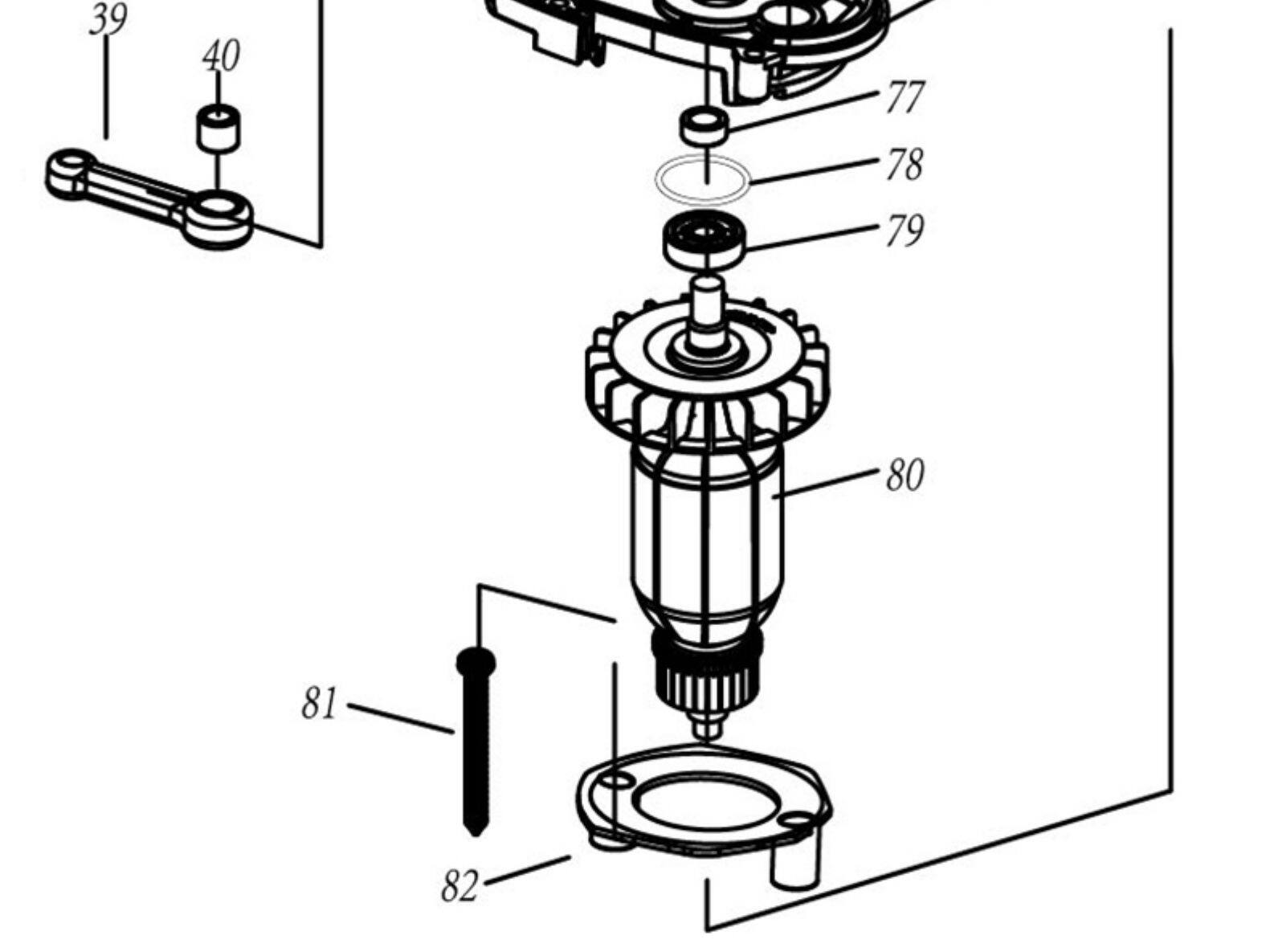 39
40
77
78
79
80
81
82