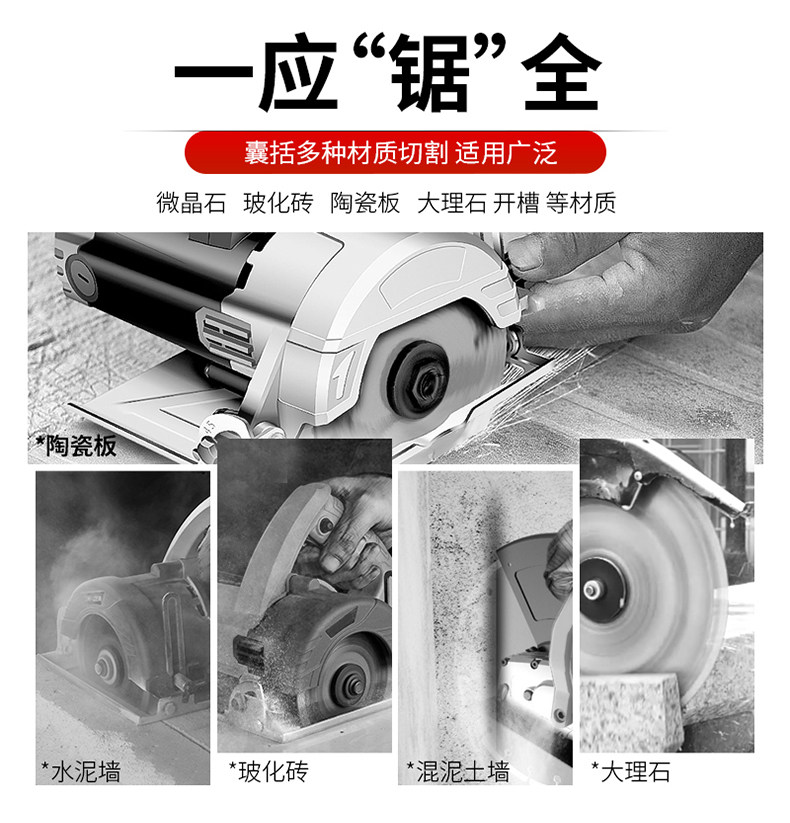 一应“锯”全

囊括多种材质切割 适用广泛

微晶石 玻化砖 陶瓷板 大理石 开槽 等材质

*陶瓷板

*水泥墙

*玻化砖

*混泥土墙

*大理石