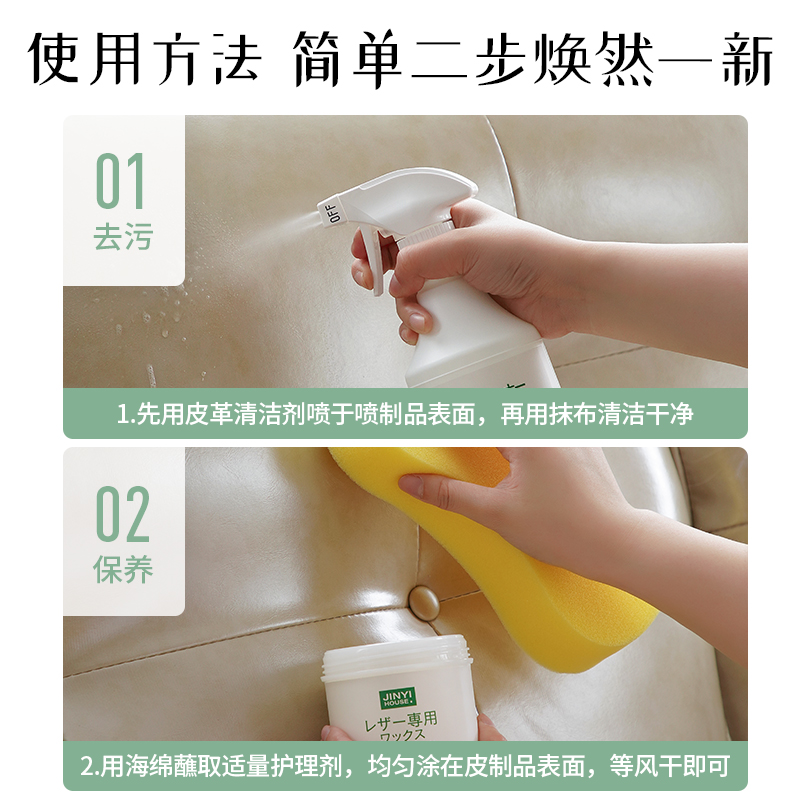 使用方法 简单二步焕然一新

01
去污

OFF

1.先用皮革清洁剂喷于喷制品表面，再用抹布清洁干净

02
保养

JINYI HOUSE

レザー専用
ワックス

2.用海绵蘸取适量护理剂，均匀涂在皮制品表面，等风干即可