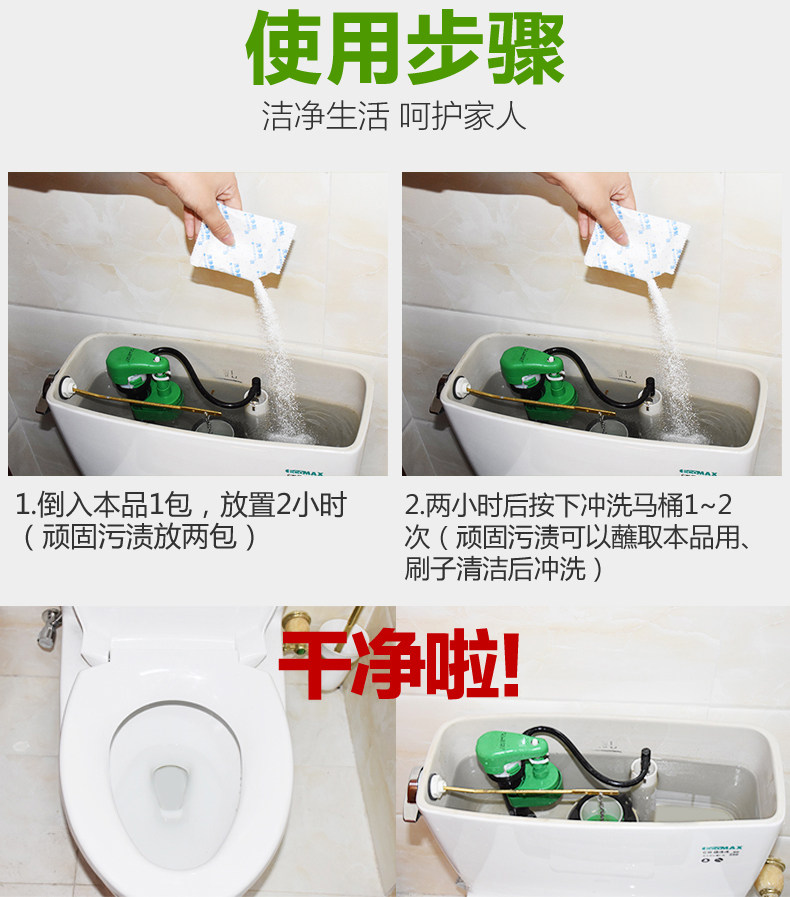 使用步骤

洁净生活 呵护家人

1.倒入本品1包，放置2小时（顽固污渍放两包）

2.两小时后按下冲洗马桶1~2次（顽固污渍可以蘸取本品用、刷子清洁后冲洗）

干净啦!