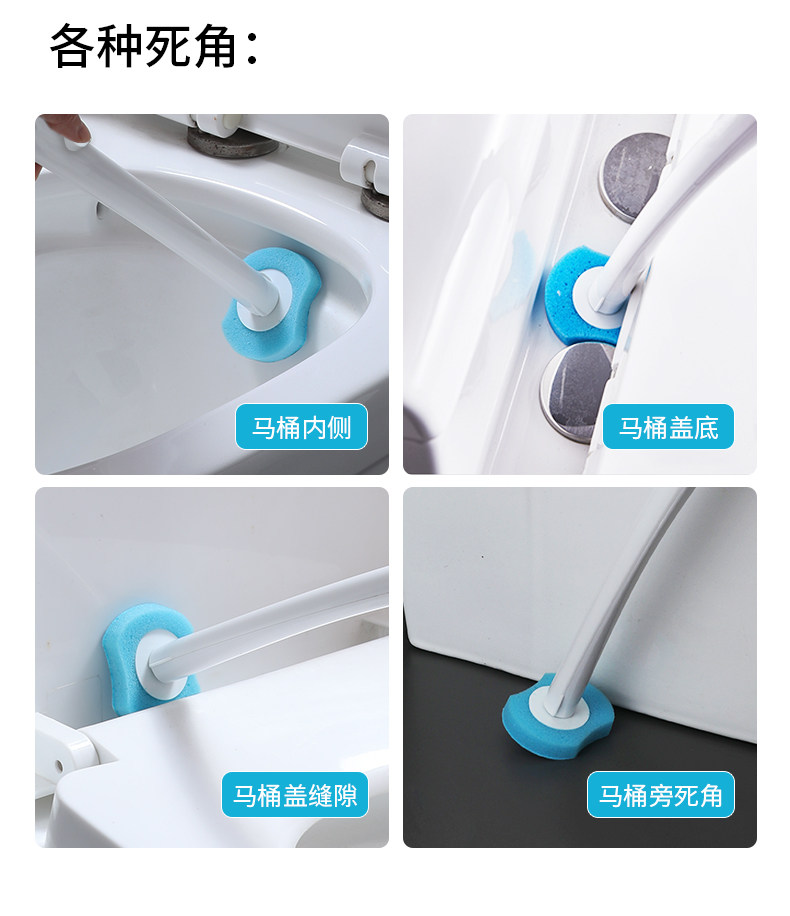 各种死角：

马桶内侧

马桶盖底

马桶盖缝隙

马桶旁死角