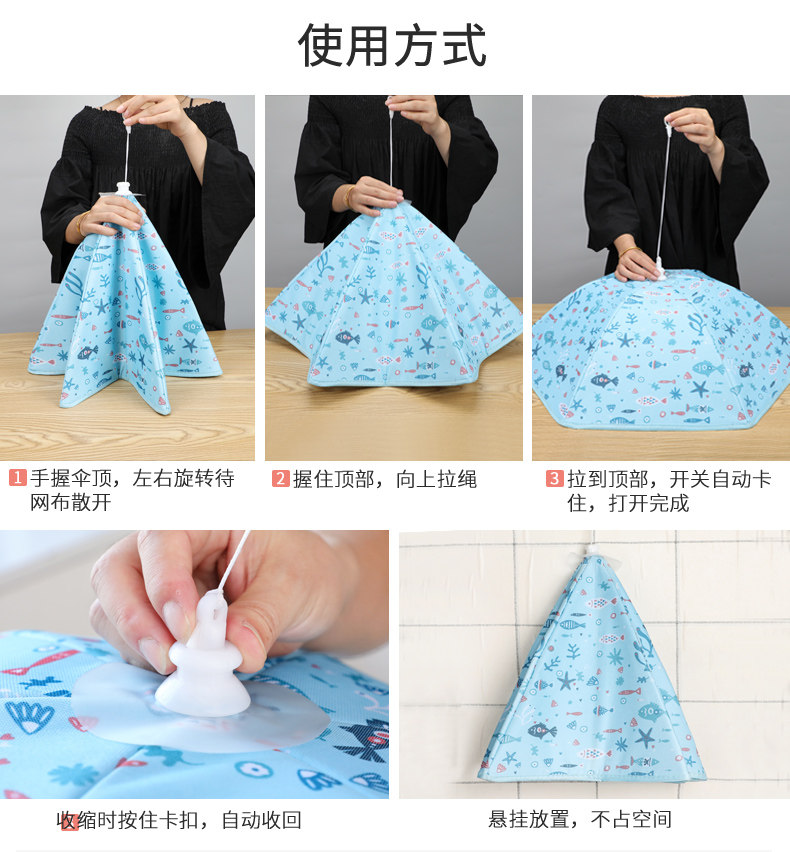 使用方式

1 手握伞顶，左右旋转待网布散开

2 握住顶部，向上拉绳

3 拉到顶部，开关自动卡住，打开完成

收缩时按住卡扣，自动收回

悬挂放置，不占空间