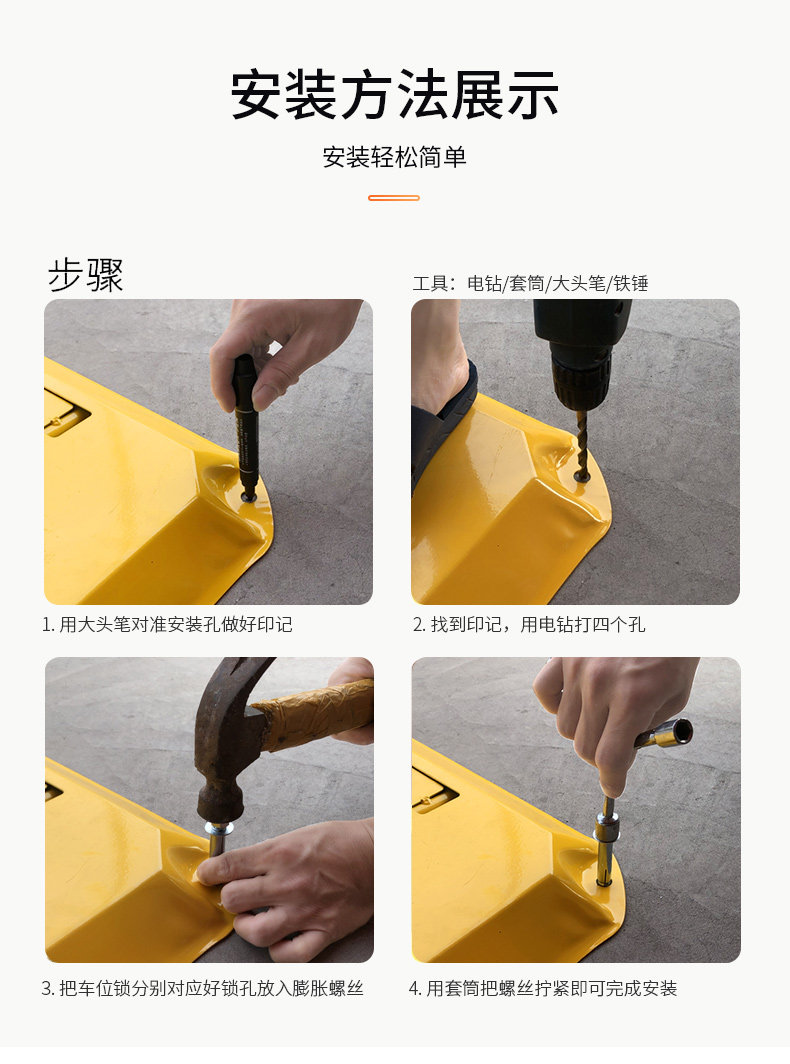 安装方法展示

安装轻松简单

步骤

工具：电钻/套筒/大头笔/铁锤

1. 用大头笔对准安装孔做好印记

2. 找到印记，用电钻打四个孔

3. 把车位锁分别对应好锁孔放入膨胀螺丝

4. 用套筒把螺丝拧紧即可完成安装