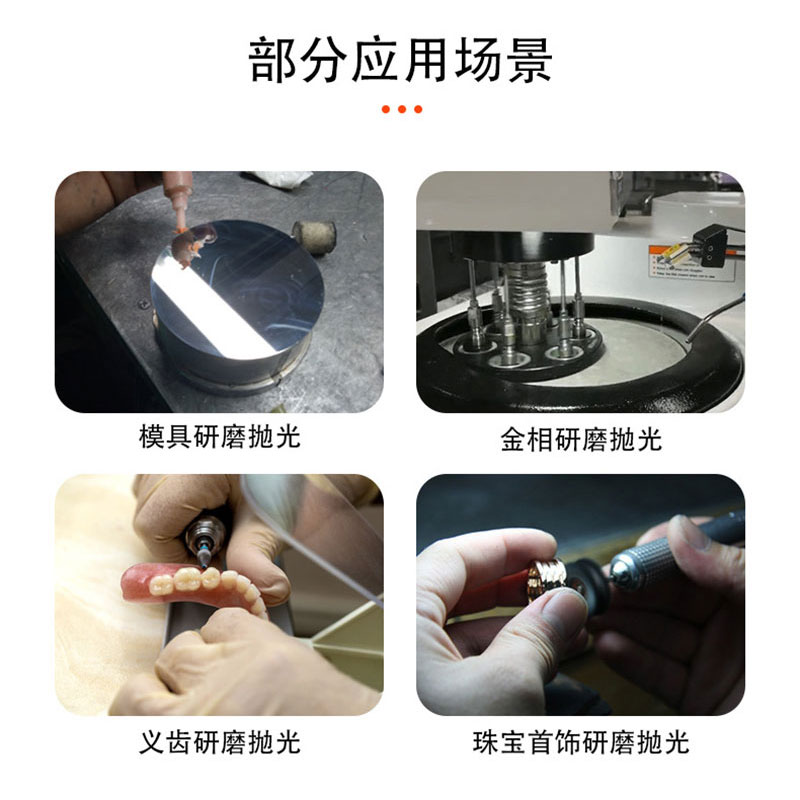 部分应用场景

模具研磨抛光

金相研磨抛光

义齿研磨抛光

珠宝首饰研磨抛光