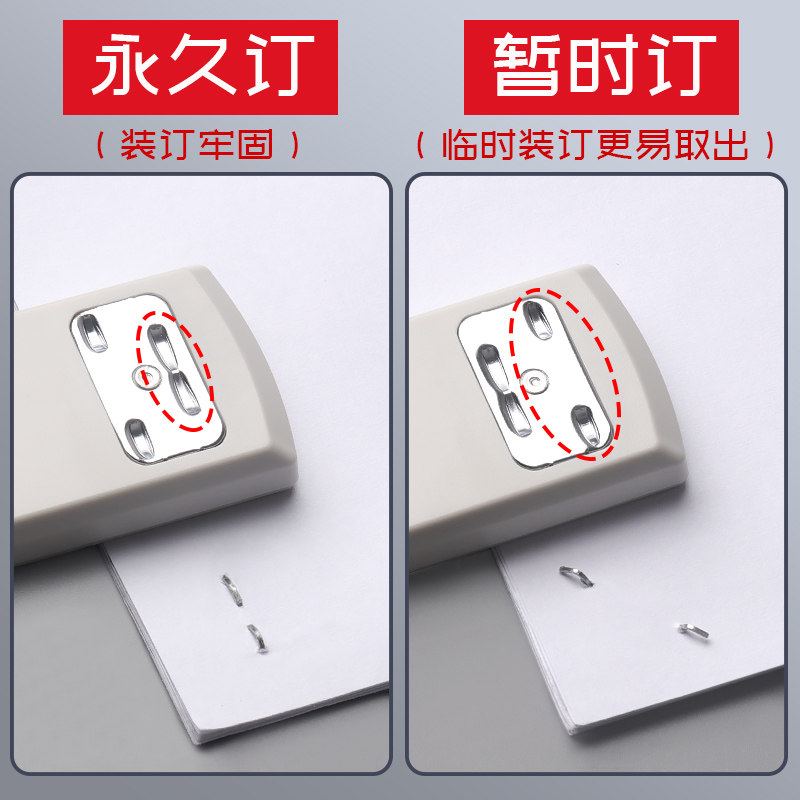 永久订
（装订牢固）

暂时订
（临时装订更易取出）