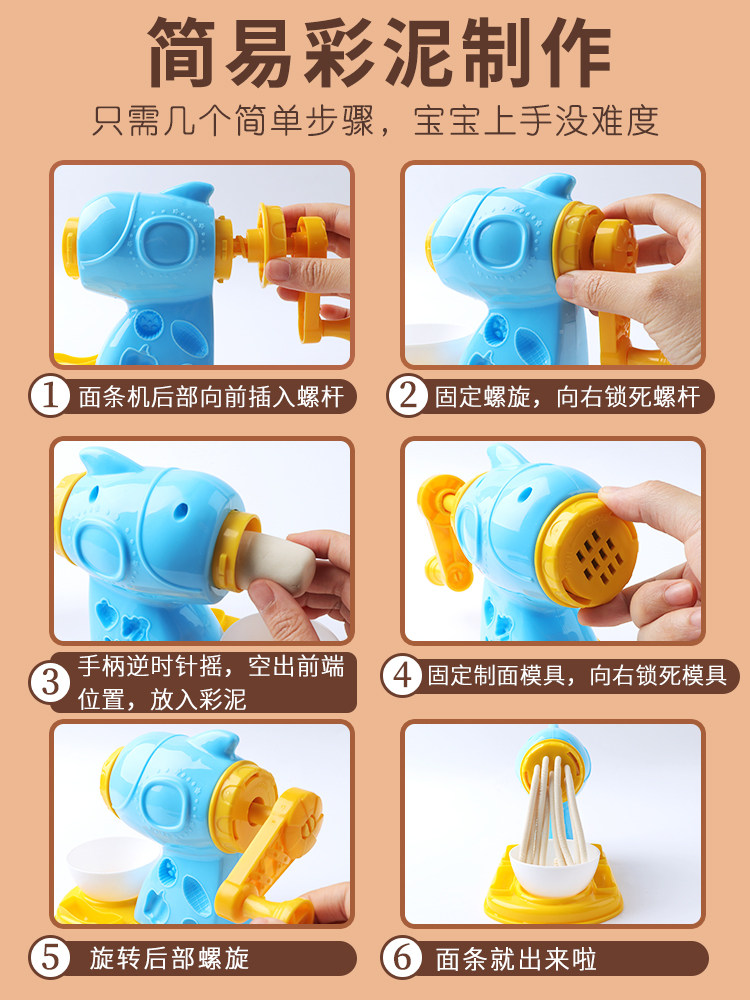 简易彩泥制作

只需几个简单步骤，宝宝上手没难度

1 面条机后部向前插入螺杆

2 固定螺旋，向右锁死螺杆

3 手柄逆时针摇，空出前端位置，放入彩泥

4 固定制面模具，向右锁死模具

5 旋转后部螺旋

6 面条就出来啦