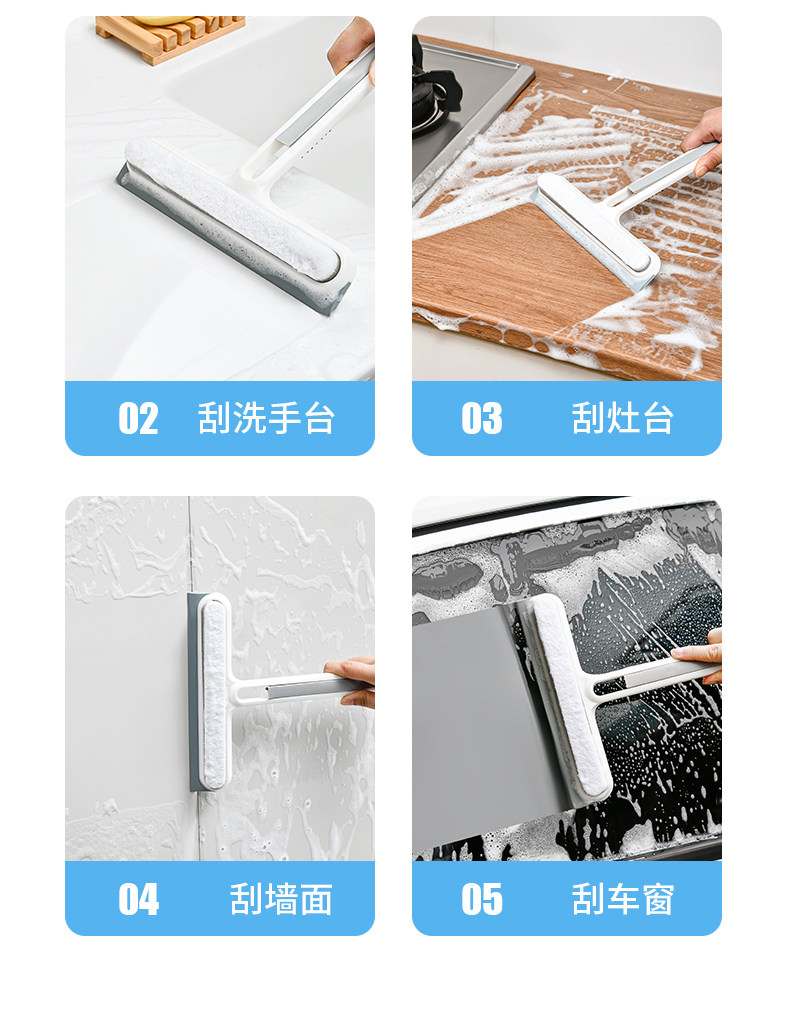 02 刮洗手台

03 刮灶台

04 刮墙面

05 刮车窗