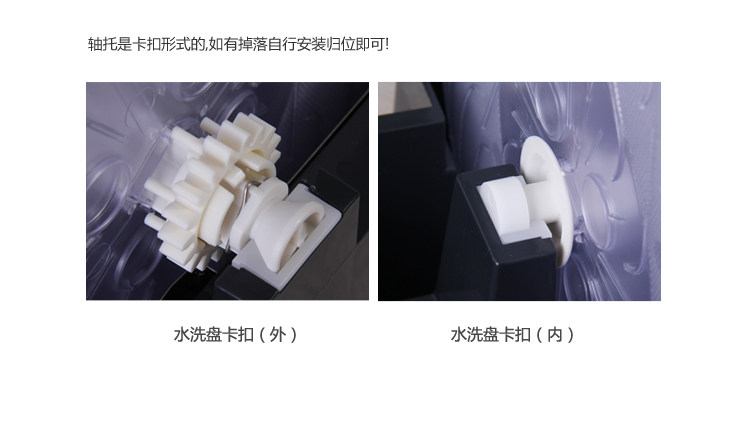 轴托是卡扣形式的,如有掉落自行安装归位即可!

水洗盘卡扣（外）

水洗盘卡扣（内）