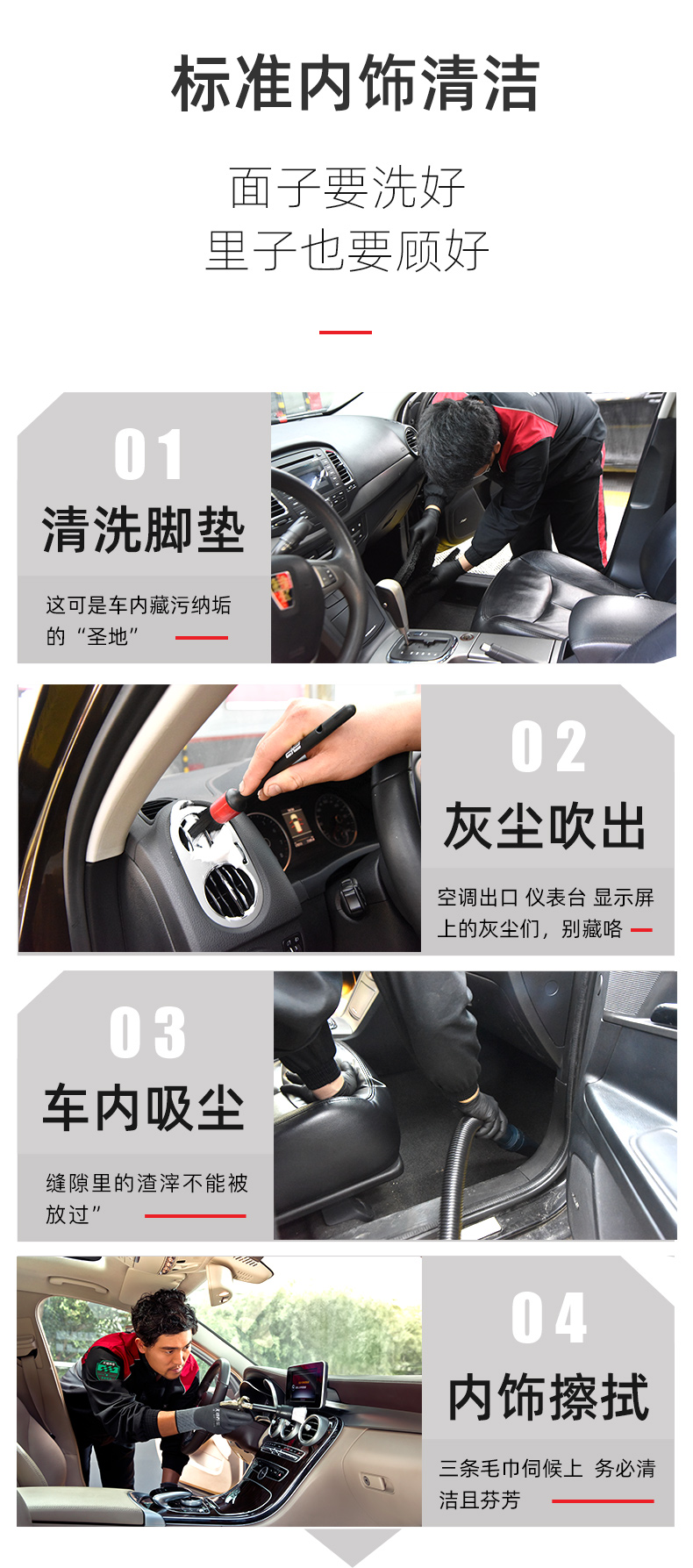 标准内饰清洁

面子要洗好
里子也要顾好

01
清洗脚垫
这可是车内藏污纳垢的“圣地”

02
灰尘吹出
空调出口 仪表台 显示屏上的灰尘们，别藏咯

03
车内吸尘
缝隙里的渣滓不能被放过”

04
内饰擦拭
三条毛巾伺候上 务必清洁且芬芳