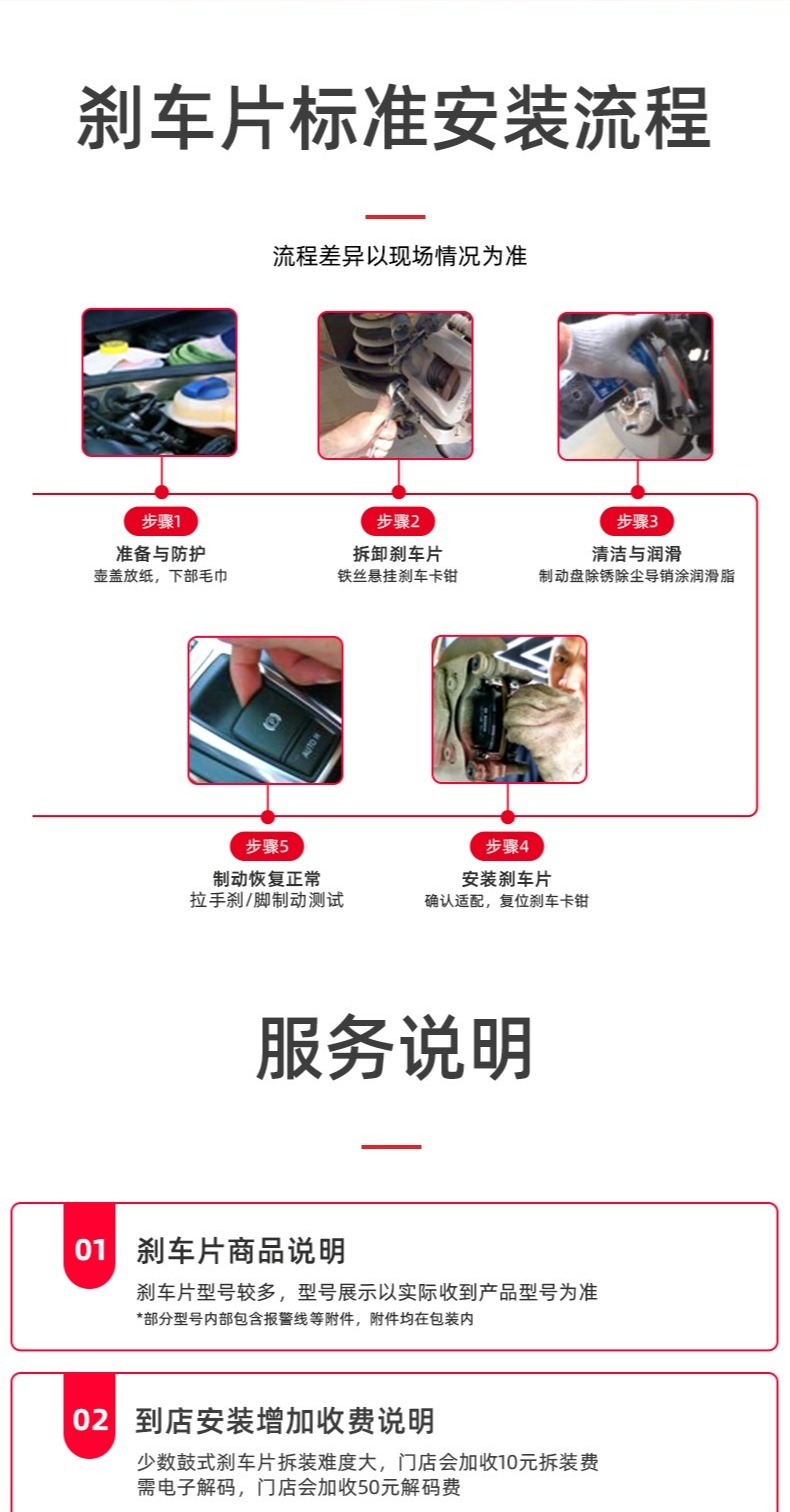 刹车片标准安装流程

流程差异以现场情况为准

步骤1
准备与防护
壶盖放纸，下部毛巾

步骤2
拆卸刹车片
铁丝悬挂刹车卡钳

步骤3
清洁与润滑
制动盘除锈除尘导销涂润滑脂

AUTO H

步骤5
制动恢复正常
拉手刹/脚制动测试

步骤4
安装刹车片
确认适配，复位刹车卡钳

服务说明

01 刹车片商品说明
刹车片型号较多，型号展示以实际收到产品型号为准
*部分型号内部包含报警线等附件，附件均在包装内

02 到店安装增加收费说明
少数鼓式刹车片拆装难度大，门店会加收10元拆装费
需电子解码，门店会加收50元解码费