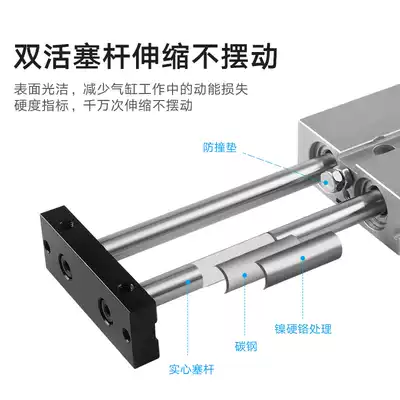 双活塞杆伸缩不摆动

表面光洁，减少气缸工作中的动能损失
硬度指标，千万次伸缩不摆动

防撞垫

镍硬铬处理

碳钢

实心塞杆