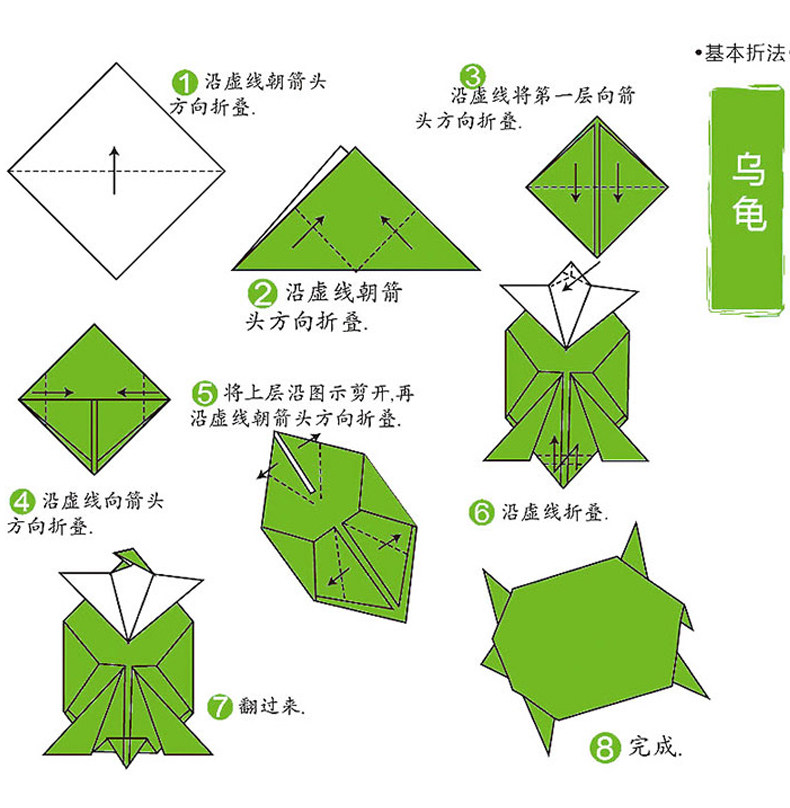 •基本折法

乌龟

1 沿虚线朝箭头方向折叠.

2 沿虚线朝箭头方向折叠.

3 沿虚线将第一层向箭头方向折叠.

4 沿虚线向箭头方向折叠.

5 将上层沿图示剪开,再沿虚线朝箭头方向折叠.

6 沿虚线折叠.

7 翻过来.

8 完成.