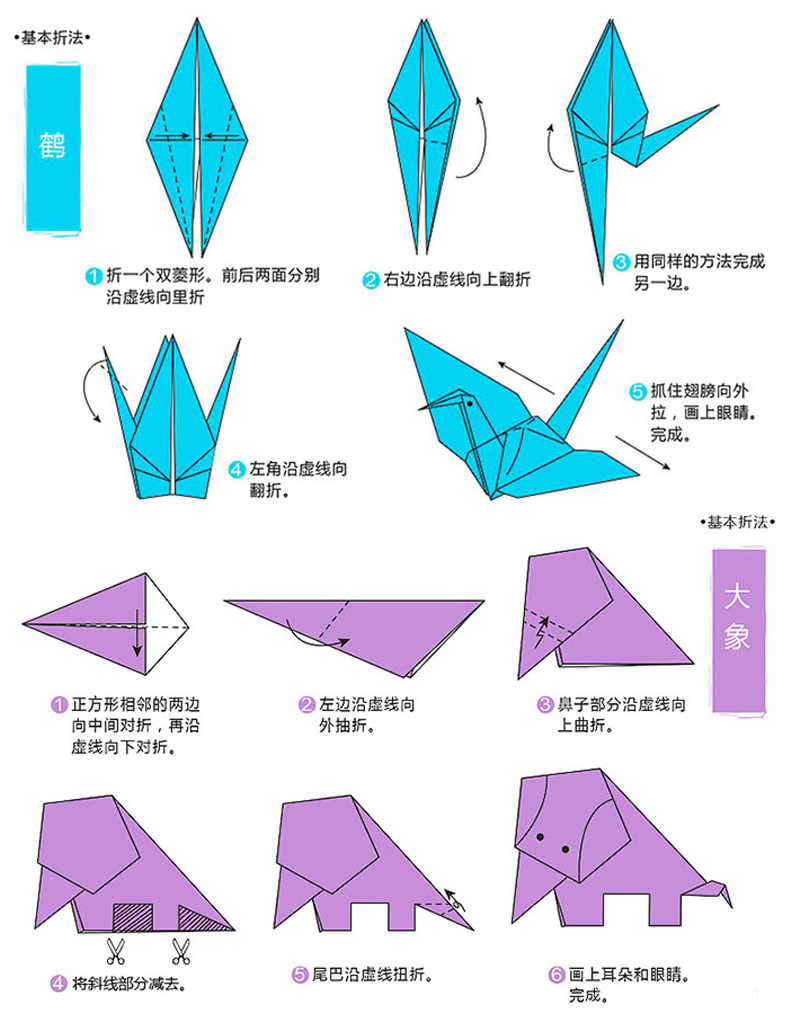 •基本折法•

鹤

1 折一个双菱形。前后两面分别沿虚线向里折

2 右边沿虚线向上翻折

3 用同样的方法完成另一边。

4 左角沿虚线向翻折。

5 抓住翅膀向外拉，画上眼睛。完成。

•基本折法•

大象

1 正方形相邻的两边向中间对折，再沿虚线向下对折。

2 左边沿虚线向外抽折。

3 鼻子部分沿虚线向上曲折。

4 将斜线部分减去。

5 尾巴沿虚线扭折。

6 画上耳朵和眼睛。完成。