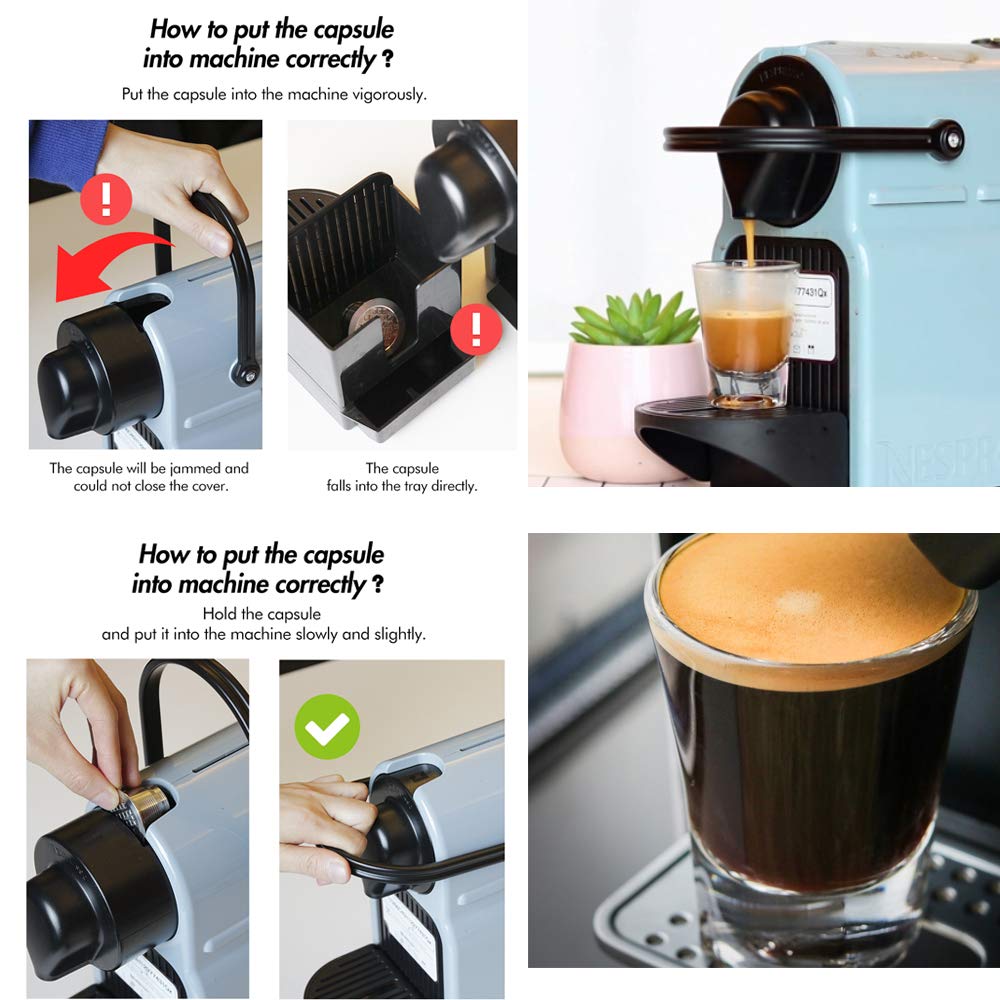 How to put the capsule into machine correctly ?

Put the capsule into the machine vigorously.

The capsule will be jammed and could not close the cover.

The capsule falls into the tray directly.

77431Qx

NESPR

How to put the capsule into machine correctly ?

Hold the capsule and put it into the machine slowly and slightly.