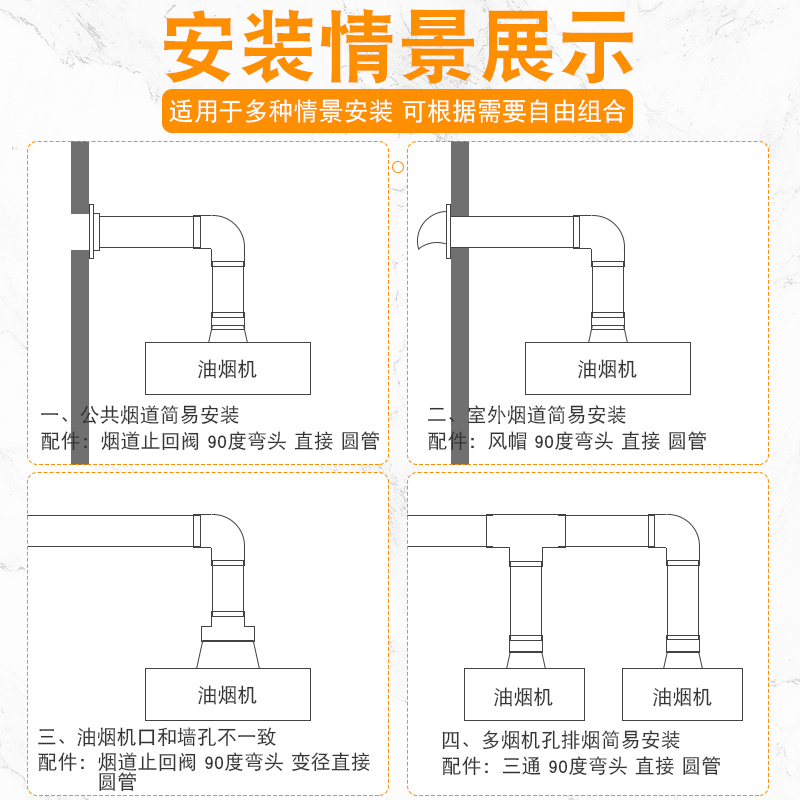 安装情景展示

适用于多种情景安装 可根据需要自由组合

油烟机

一、公共烟道简易安装
配件：烟道止回阀 90度弯头 直接 圆管

油烟机

二、室外烟道简易安装
配件：风帽 90度弯头 直接 圆管

油烟机

三、油烟机口和墙孔不一致
配件：烟道止回阀 90度弯头 变径直接 圆管

油烟机

油烟机

四、多烟机孔排烟简易安装
配件：三通 90度弯头 直接 圆管