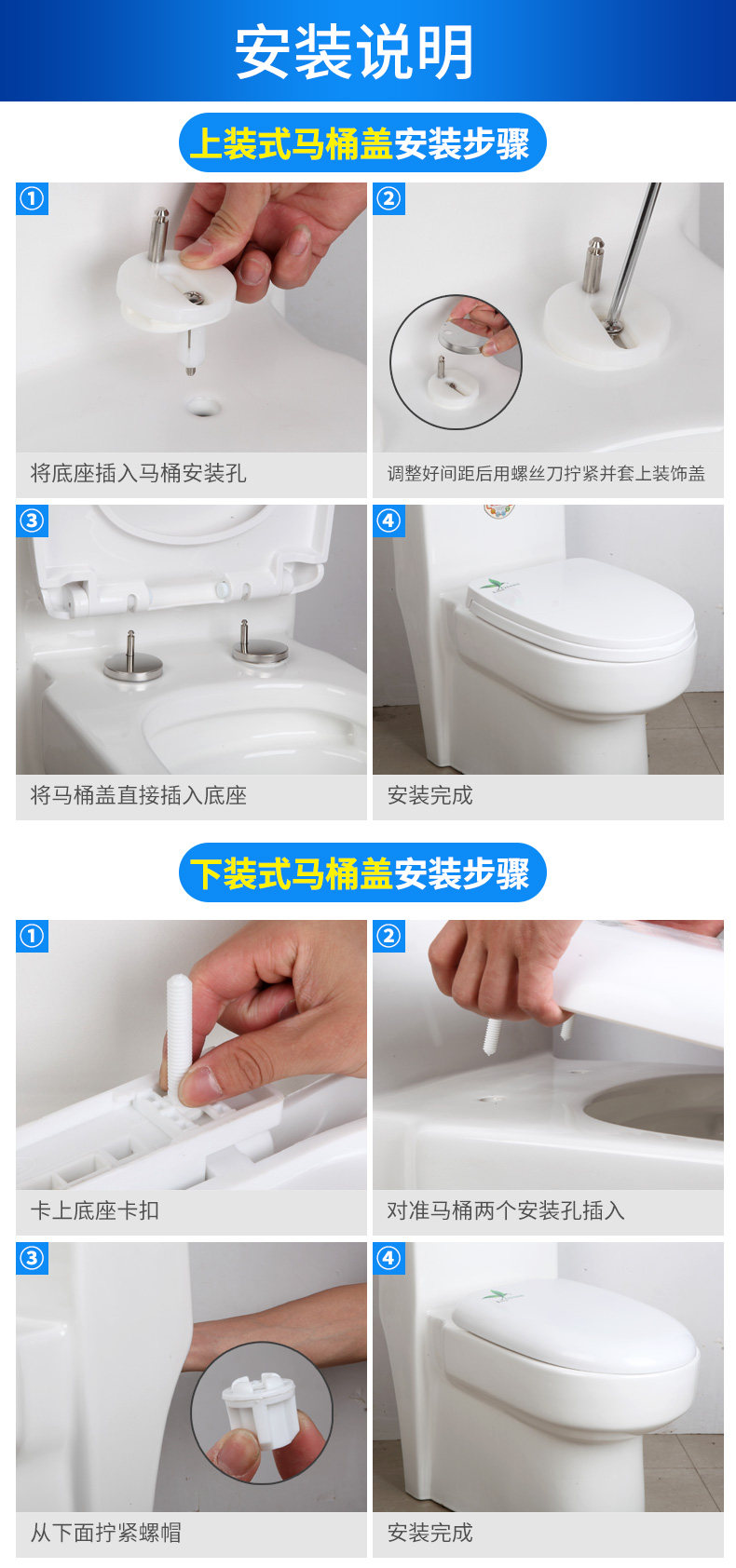 安装说明

上装式马桶盖安装步骤

①
将底座插入马桶安装孔

②
调整好间距后用螺丝刀拧紧并套上装饰盖

③
将马桶盖直接插入底座

④
安装完成

下装式马桶盖安装步骤

①
卡上底座卡扣

②
对准马桶两个安装孔插入

③
从下面拧紧螺帽

④
安装完成