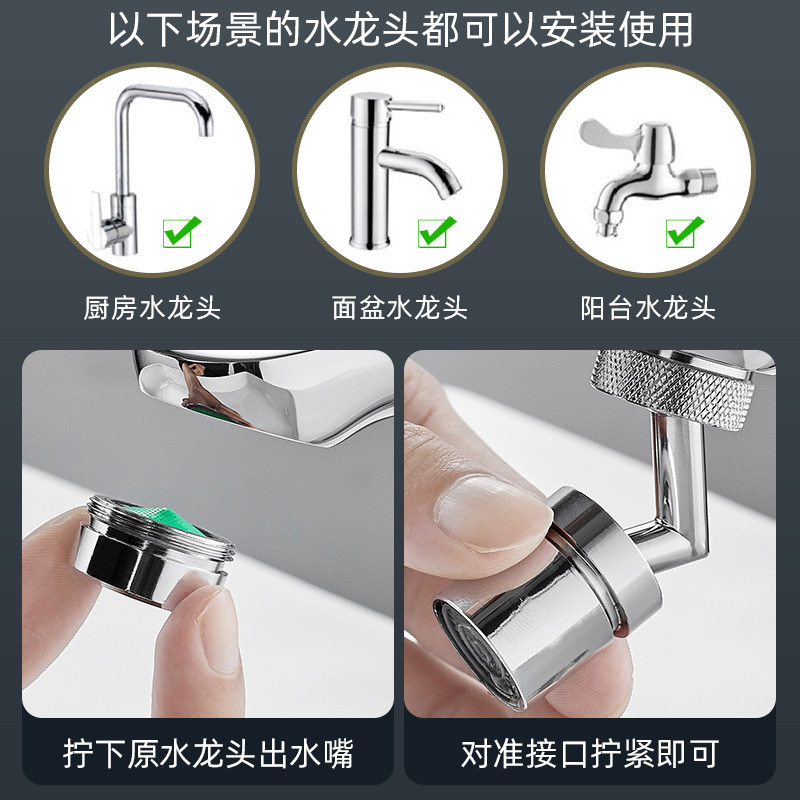 以下场景的水龙头都可以安装使用

厨房水龙头

面盆水龙头

阳台水龙头

拧下原水龙头出水嘴

对准接口拧紧即可