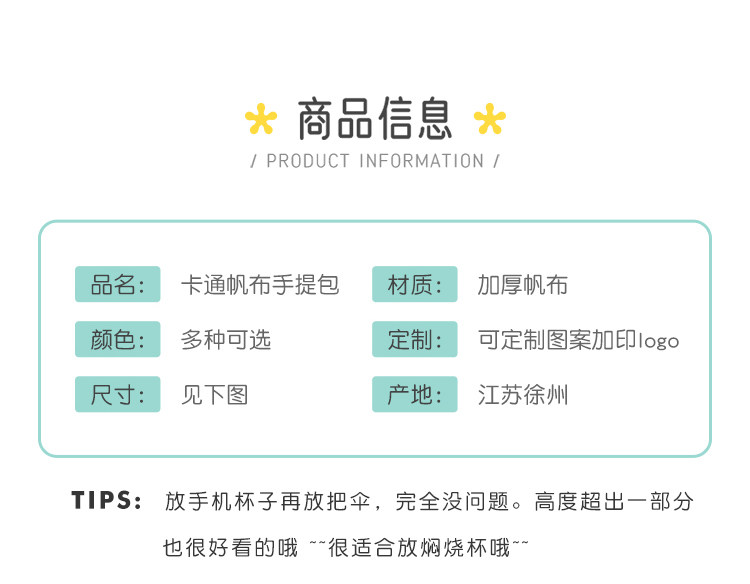 商品信息

/ PRODUCT INFORMATION /

品名: 卡通帆布手提包

颜色: 多种可选

尺寸: 见下图

材质: 加厚帆布

定制: 可定制图案加印logo

产地: 江苏徐州

TIPS: 放手机杯子再放把伞，完全没问题。高度超出一部分也很好看的哦 ~~很适合放焖烧杯哦~~