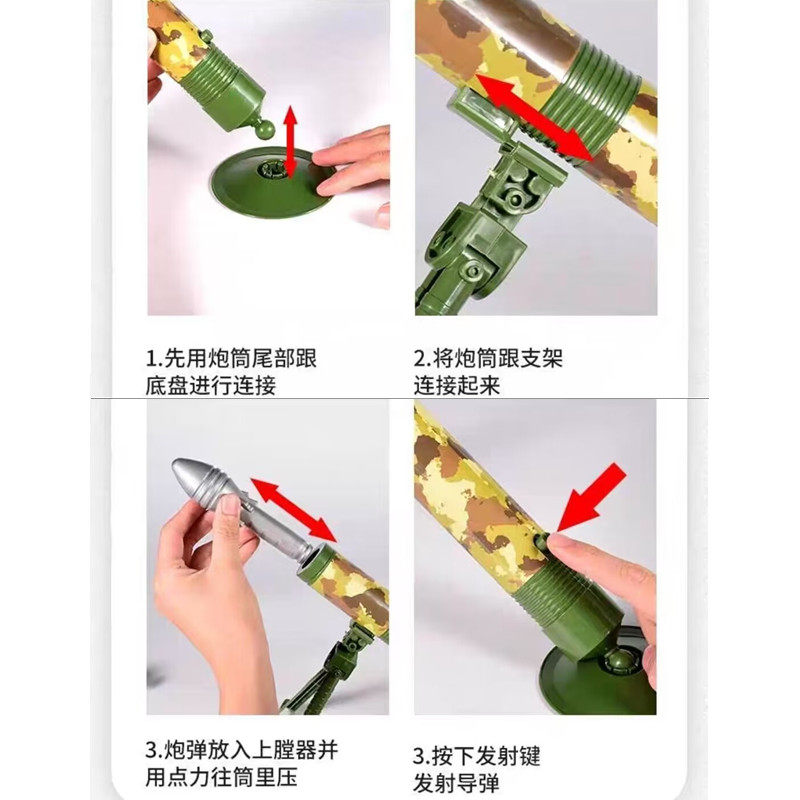 1.先用炮筒尾部跟底盘进行连接

2.将炮筒跟支架连接起来

3.炮弹放入上膛器并用点力往筒里压

3.按下发射键发射导弹