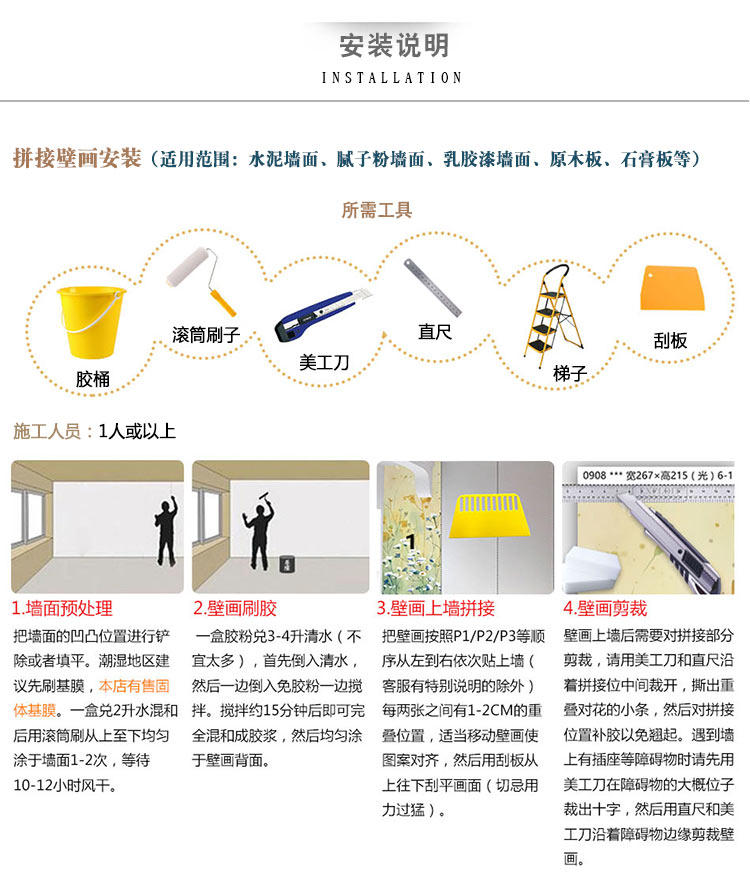 安装说明
INSTALLATION

拼接壁画安装（适用范围：水泥墙面、腻子粉墙面、乳胶漆墙面、原木板、石膏板等）

所需工具

胶桶
滚筒刷子
美工刀
直尺
梯子
刮板

施工人员：1人或以上

1

0908 *** 宽267×高215（光）6-1

1.墙面预处理
把墙面的凹凸位置进行铲除或者填平。潮湿地区建议先刷基膜，本店有售固体基膜。一盒兑2升水混和后用滚筒刷从上至下均匀涂于墙面1-2次，等待10-12小时风干。

2.壁画刷胶
一盒胶粉兑3-4升清水（不宜太多），首先倒入清水，然后一边倒入免胶粉一边搅拌。搅拌约15分钟后即可完全混和成胶浆，然后均匀涂于壁画背面。

3.壁画上墙拼接
把壁画按照P1/P2/P3等顺序从左到右依次贴上墙（客服有特别说明的除外）每两张之间有1-2CM的重叠位置，适当移动壁画使图案对齐，然后用刮板从上往下刮平画面（切忌用力过猛）。

4.壁画剪裁
壁画上墙后需要对拼接部分剪裁，请用美工刀和直尺沿着拼接位中间裁开，撕出重叠对花的小条，然后对拼接位置补胶以免翘起。遇到墙上有插座等障碍物时请先用美工刀在障碍物的大概位子裁出十字，然后用直尺和美工刀沿着障碍物边缘剪裁壁画。