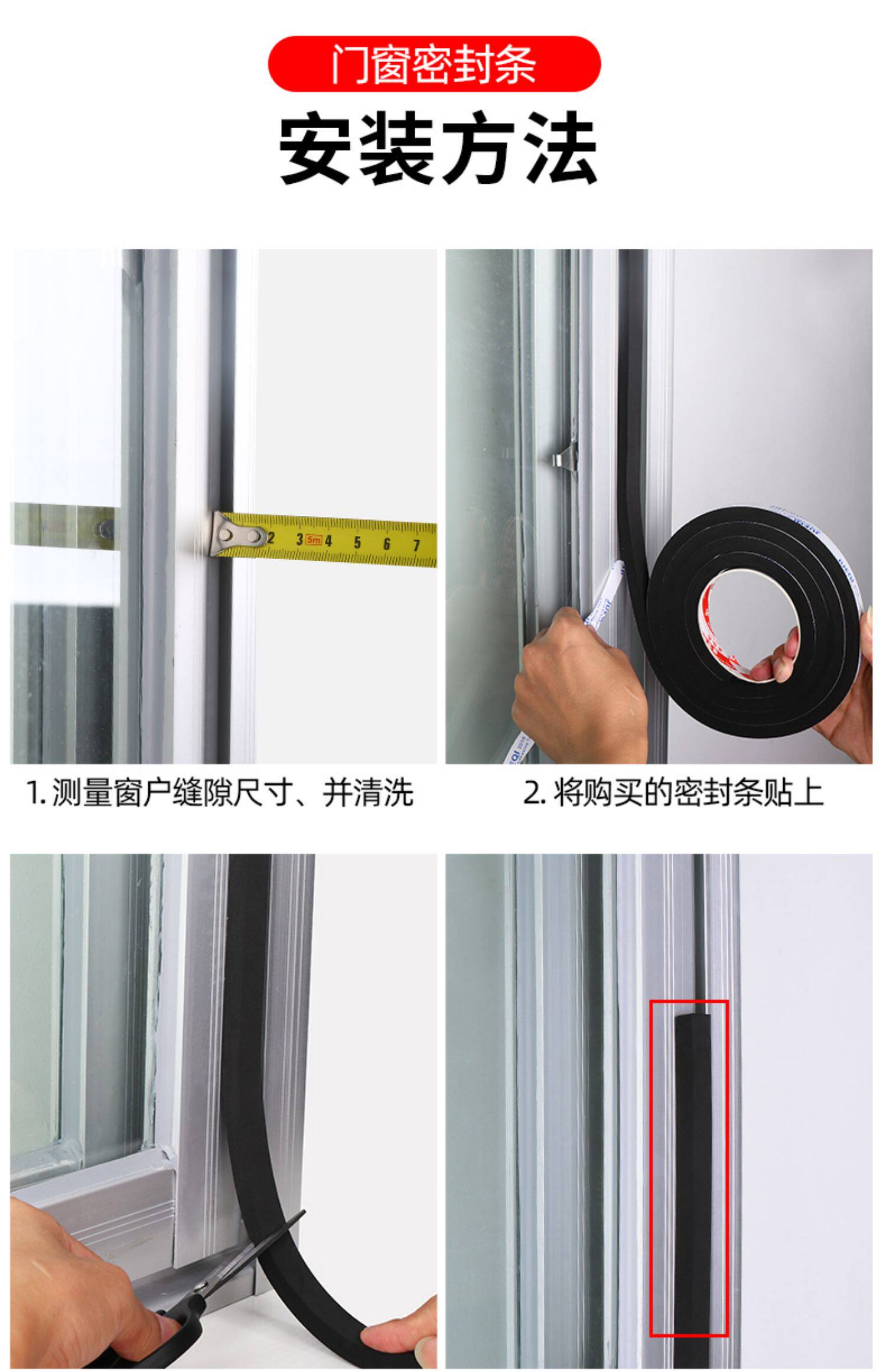 门窗密封条

安装方法

2 3 5m 4 5 6 7

1. 测量窗户缝隙尺寸、并清洗

2. 将购买的密封条贴上