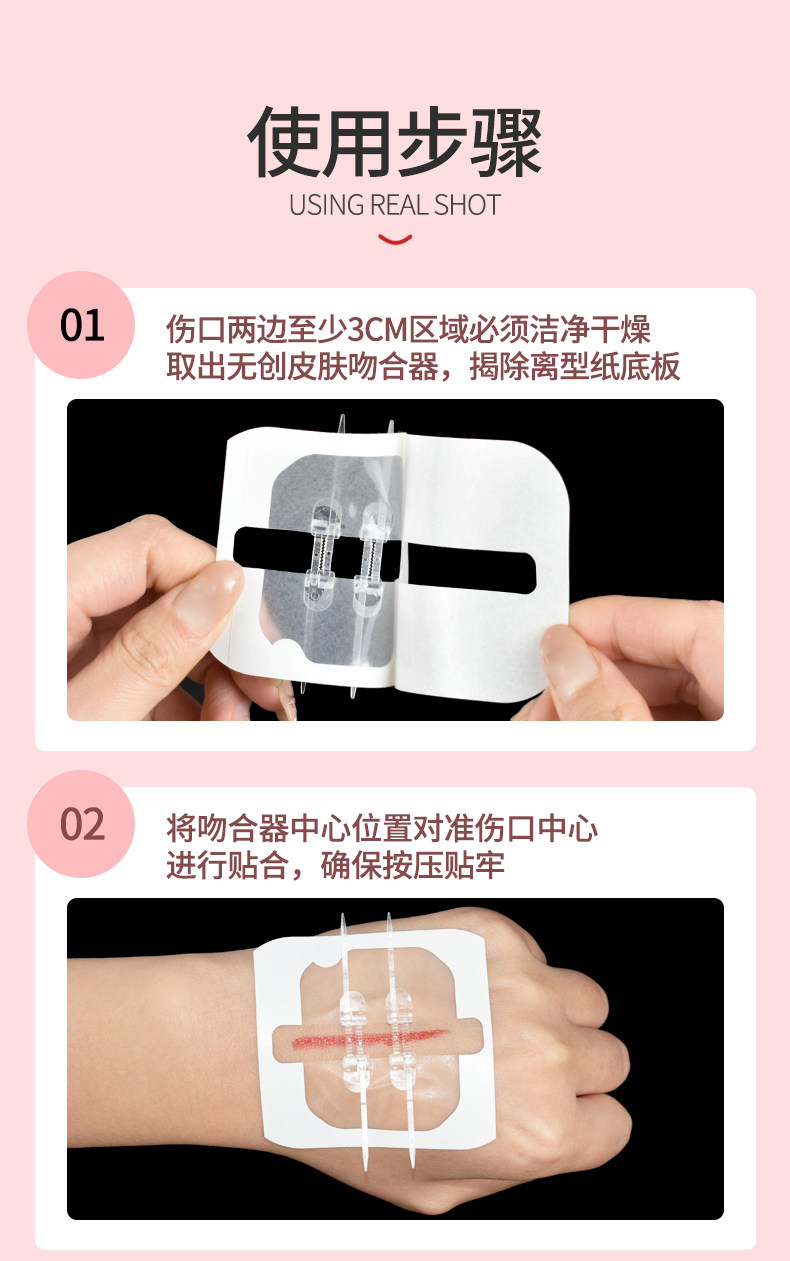 使用步骤
USING REAL SHOT

01
伤口两边至少3CM区域必须洁净干燥
取出无创皮肤吻合器，揭除离型纸底板

02
将吻合器中心位置对准伤口中心
进行贴合，确保按压贴牢