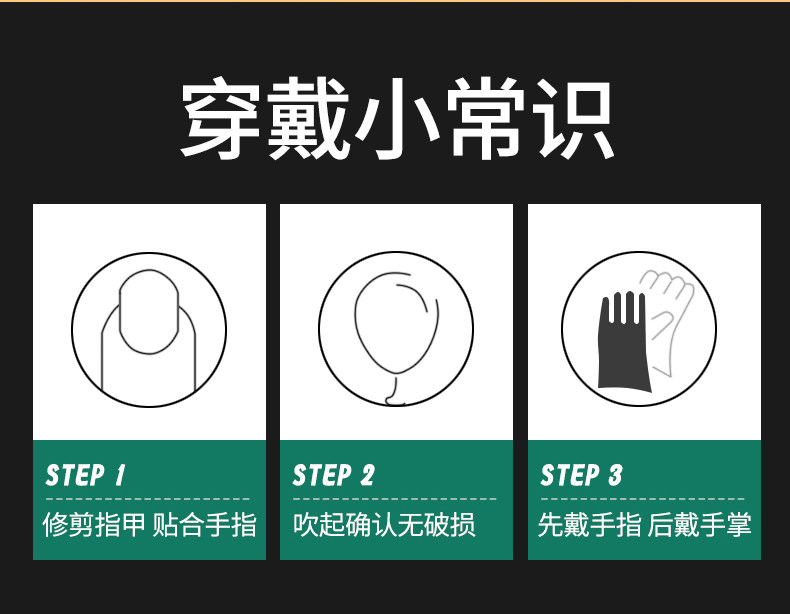 穿戴小常识

STEP 1
修剪指甲 贴合手指

STEP 2
吹起确认无破损

STEP 3
先戴手指 后戴手掌