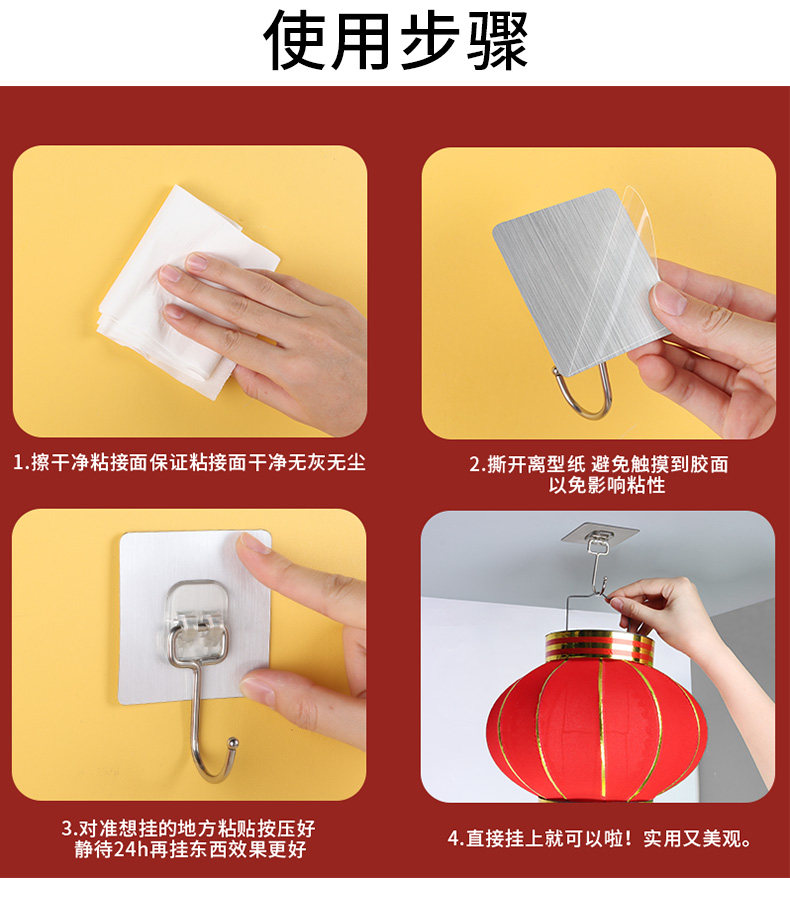 使用步骤

1.擦干净粘接面保证粘接面干净无灰无尘

2.撕开离型纸 避免触摸到胶面
以免影响粘性

3.对准想挂的地方粘贴按压好
静待24h再挂东西效果更好

4.直接挂上就可以啦！实用又美观。