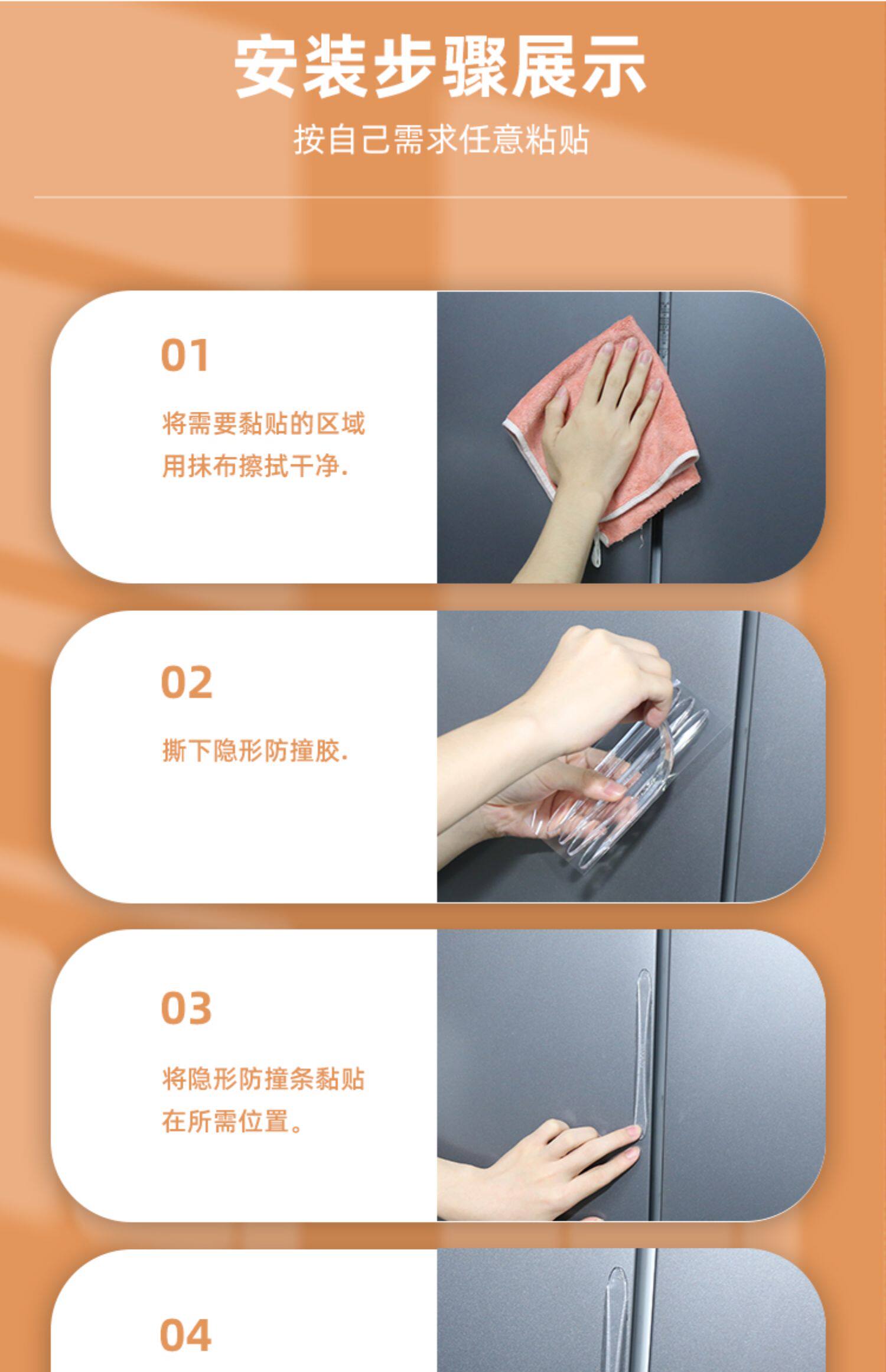 安装步骤展示

按自己需求任意粘贴

01

将需要黏贴的区域用抹布擦拭干净.

02

撕下隐形防撞胶.

03

将隐形防撞条黏贴在所需位置。

04