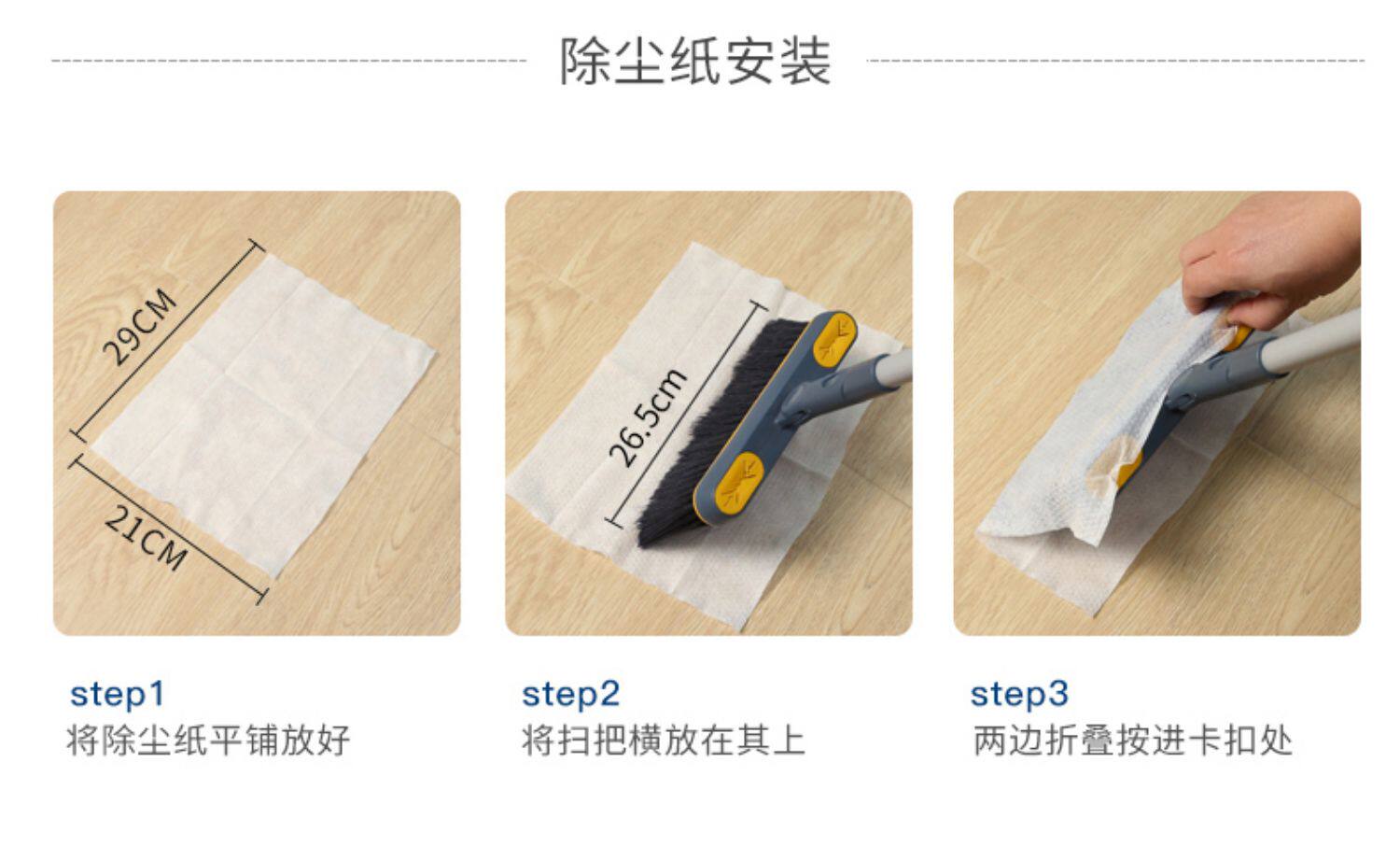 除尘纸安装

29CM

21CM

26.5cm

step1
将除尘纸平铺放好

step2
将扫把横放在其上

step3
两边折叠按进卡扣处