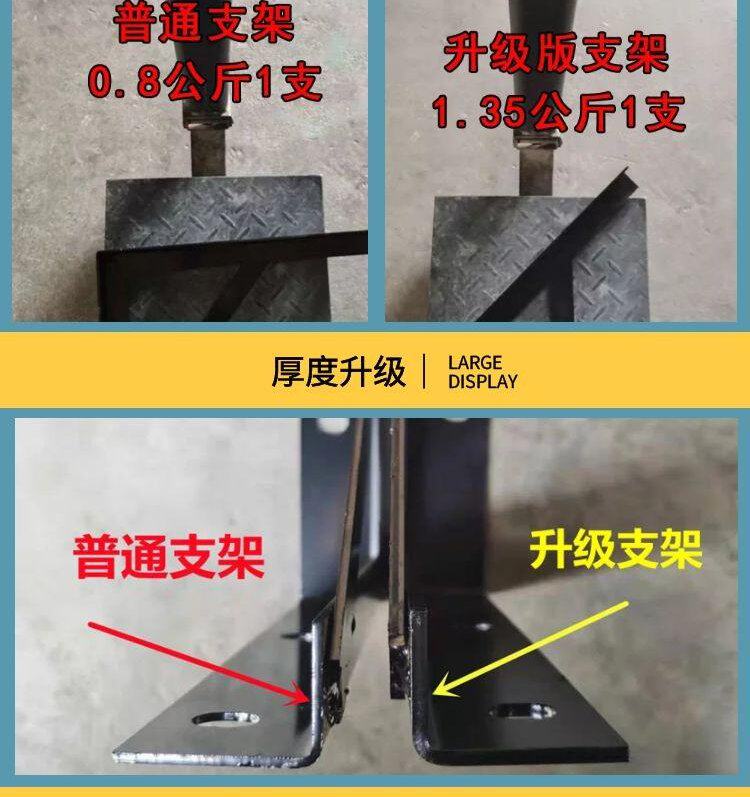 普通支架
0.8公斤1支

升级版支架
1.35公斤1支

厚度升级 | LARGE DISPLAY

普通支架

升级支架