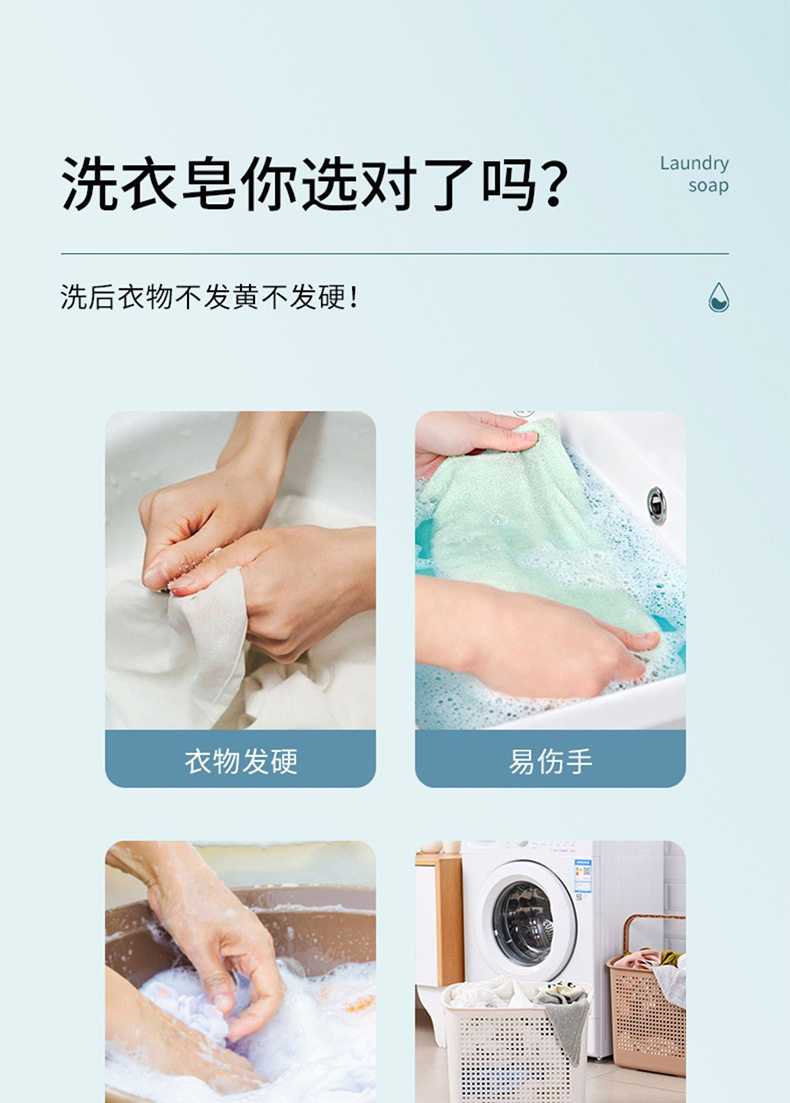 洗衣皂你选对了吗？

Laundry soap

洗后衣物不发黄不发硬！

衣物发硬

易伤手