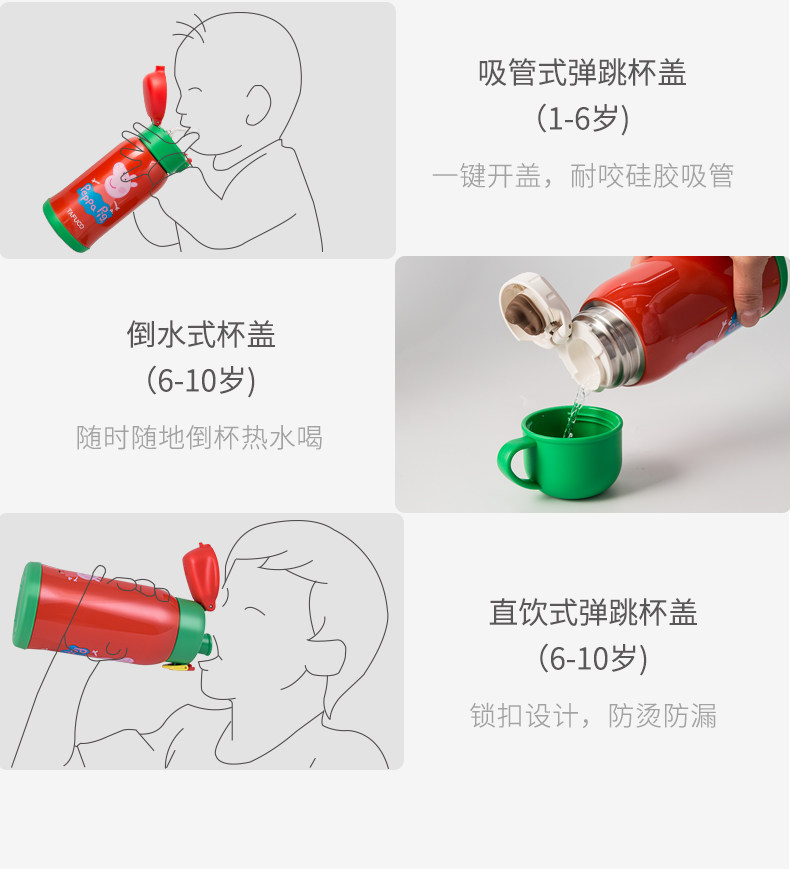 Peppa Pig
TAFUCO

吸管式弹跳杯盖
(1-6岁)
一键开盖，耐咬硅胶吸管

倒水式杯盖
(6-10岁)
随时随地倒杯热水喝

直饮式弹跳杯盖
(6-10岁)
锁扣设计，防烫防漏