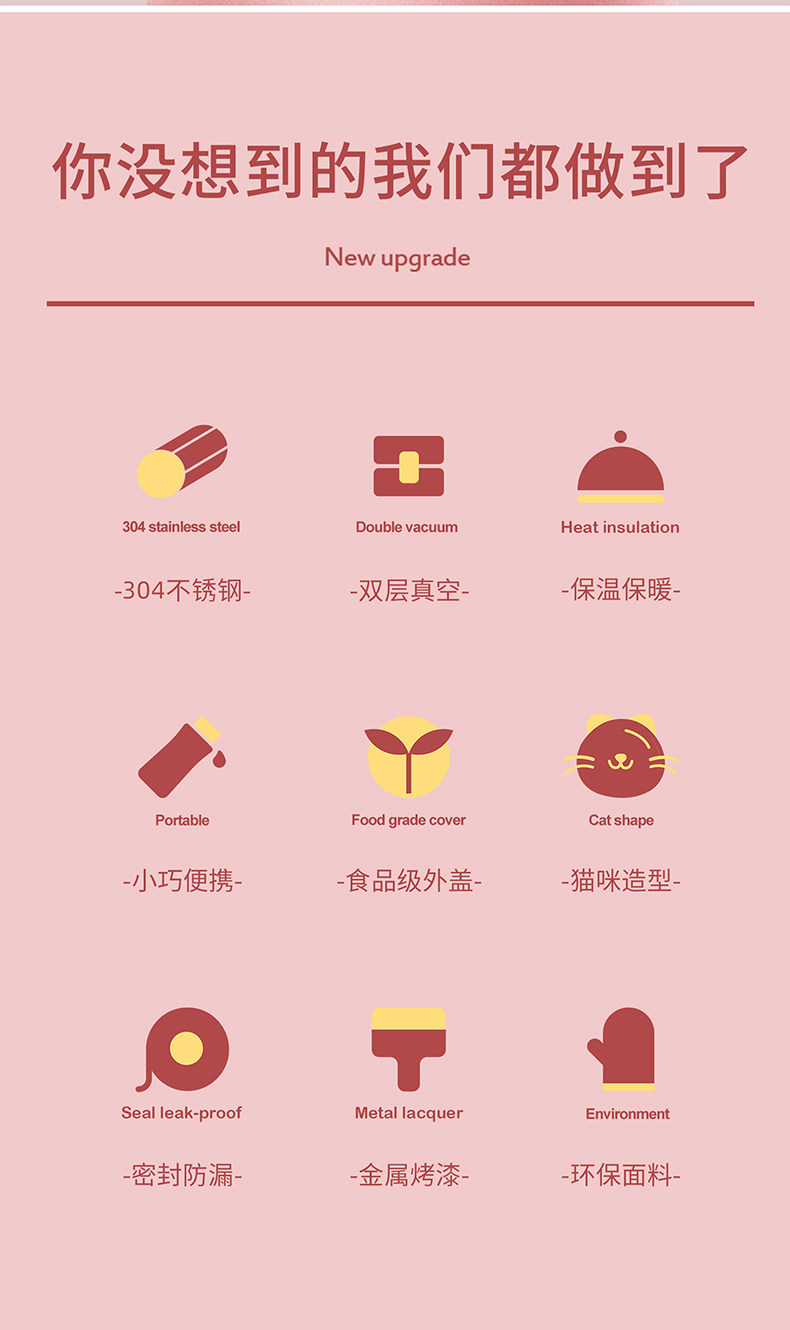 你没想到的我们都做到了

New upgrade

304 stainless steel

-304不锈钢-

Double vacuum

-双层真空-

Heat insulation

-保温保暖-

Portable

-小巧便携-

Food grade cover

-食品级外盖-

Cat shape

-猫咪造型-

Seal leak-proof

-密封防漏-

Metal lacquer

-金属烤漆-

Environment

-环保面料-