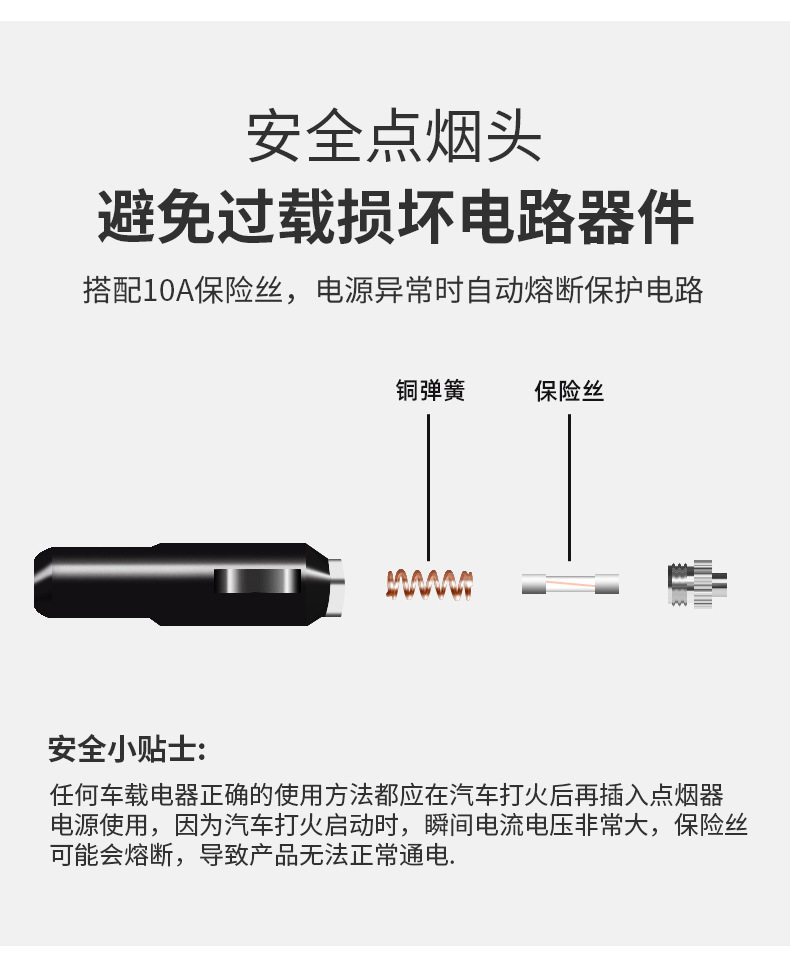 安全点烟头
避免过载损坏电路器件
搭配10A保险丝，电源异常时自动熔断保护电路

铜弹簧
保险丝

安全小贴士:
任何车载电器正确的使用方法都应在汽车打火后再插入点烟器电源使用，因为汽车打火启动时，瞬间电流电压非常大，保险丝可能会熔断，导致产品无法正常通电.