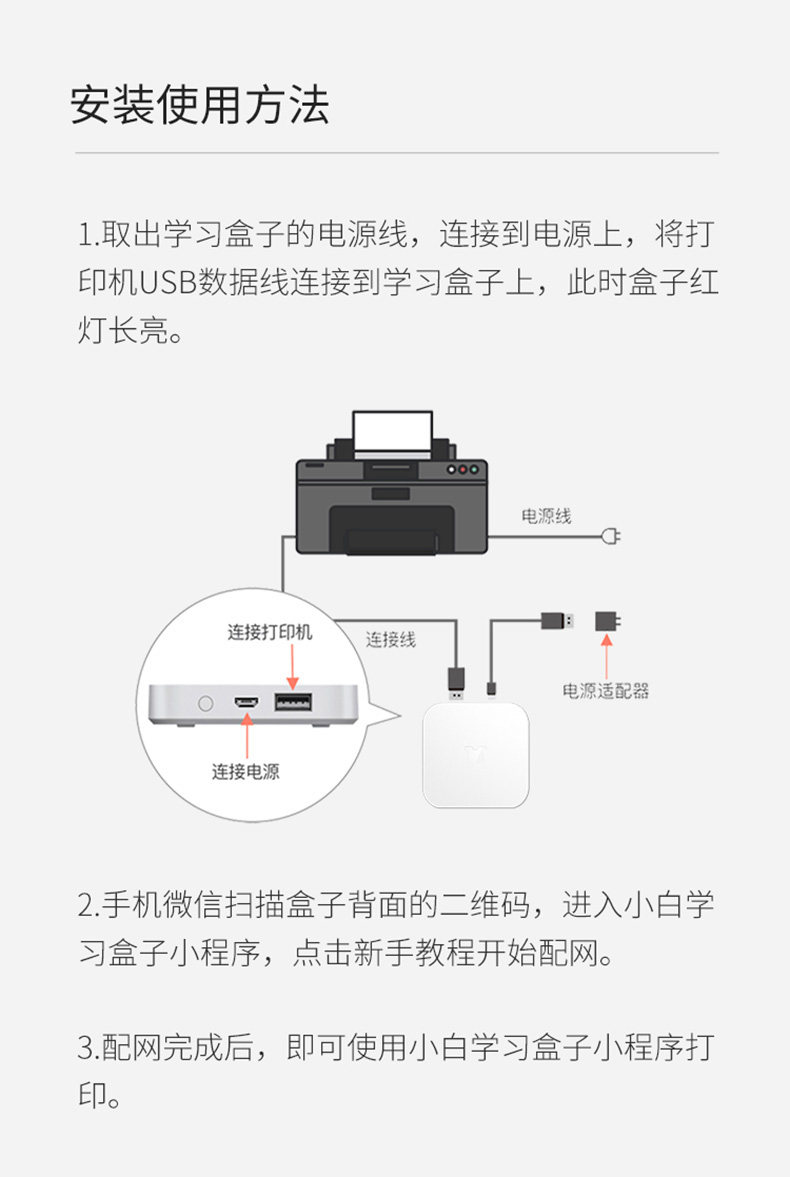 安装使用方法

1.取出学习盒子的电源线，连接到电源上，将打印机USB数据线连接到学习盒子上，此时盒子红灯长亮。

电源线

连接打印机

连接线

电源适配器

连接电源

2.手机微信扫描盒子背面的二维码，进入小白学习盒子小程序，点击新手教程开始配网。

3.配网完成后，即可使用小白学习盒子小程序打印。