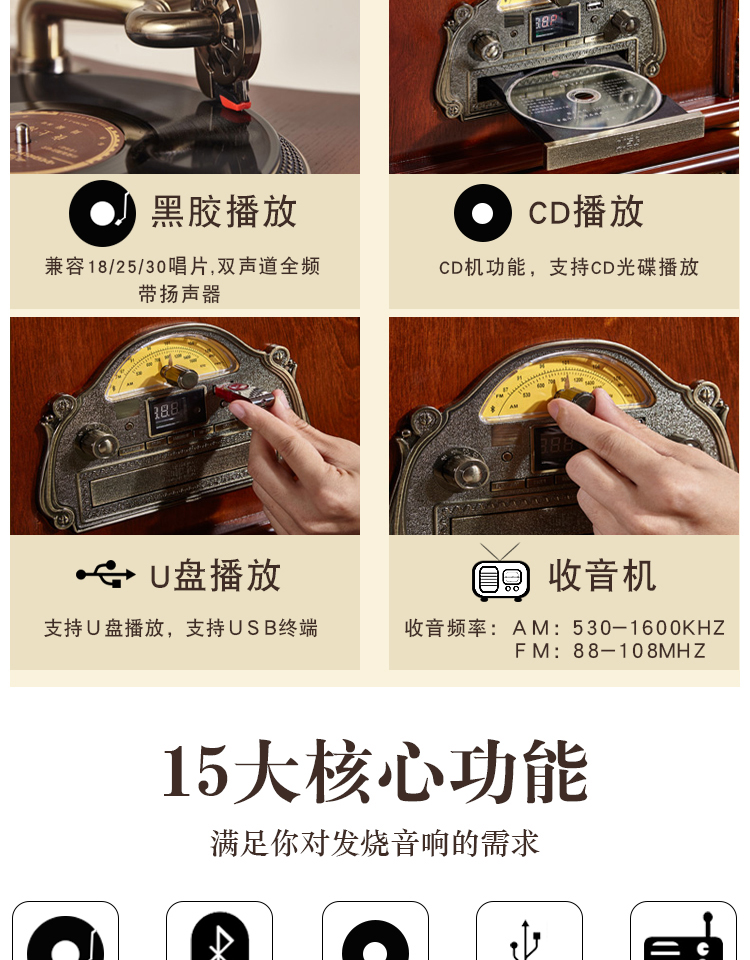 黑胶播放

兼容18/25/30唱片,双声道全频带扬声器

CD播放

CD机功能，支持CD光碟播放

U盘播放

支持U盘播放，支持USB终端

收音机

收音频率：AM：530—1600KHZ
FM：88—108MHZ

15大核心功能

满足你对发烧音响的需求