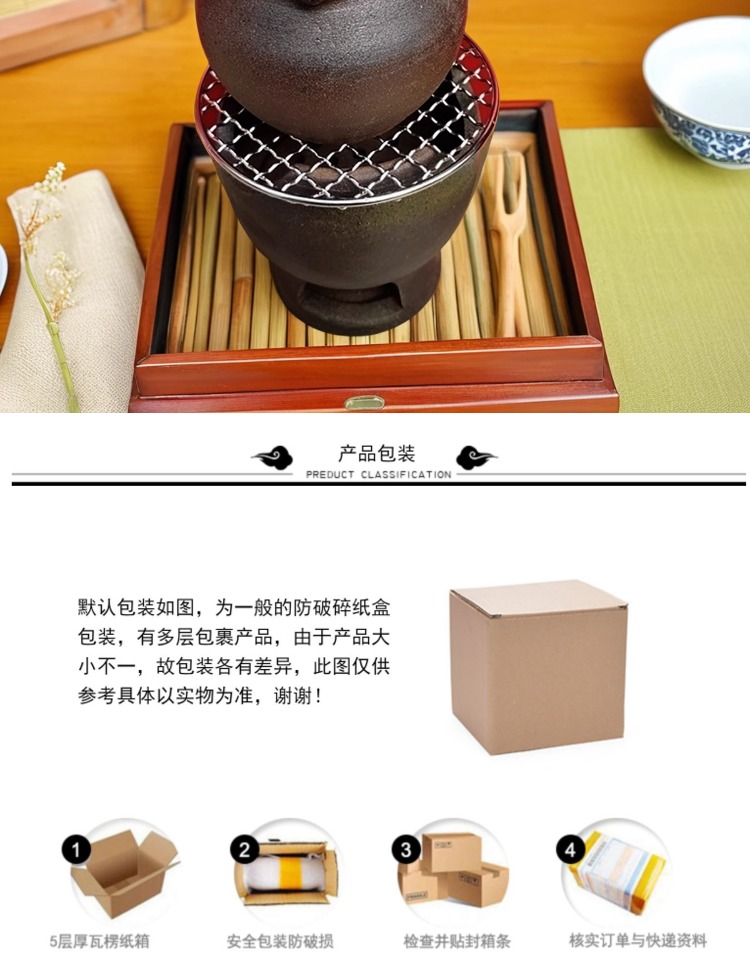 产品包装
PRODUCT CLASSIFICATION

默认包装如图，为一般的防破碎纸盒包装，有多层包裹产品，由于产品大小不一，故包装各有差异，此图仅供参考具体以实物为准，谢谢！

1
5层厚瓦楞纸箱

2
安全包装防破损

3
检查并贴封箱条

4
核实订单与快递资料