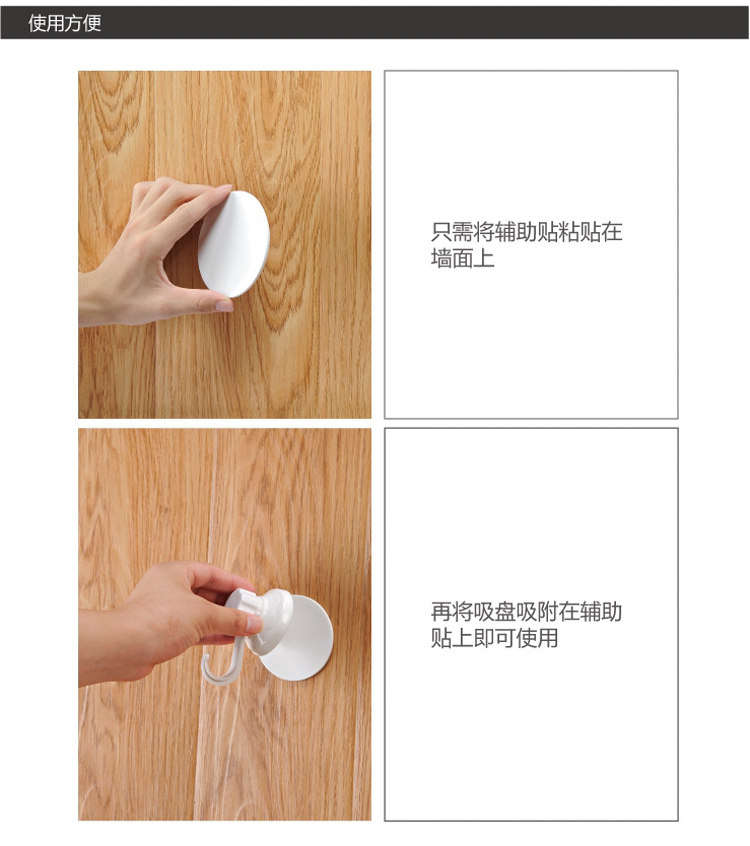 使用方便

只需将辅助贴粘贴在墙面上

再将吸盘吸附在辅助贴上即可使用