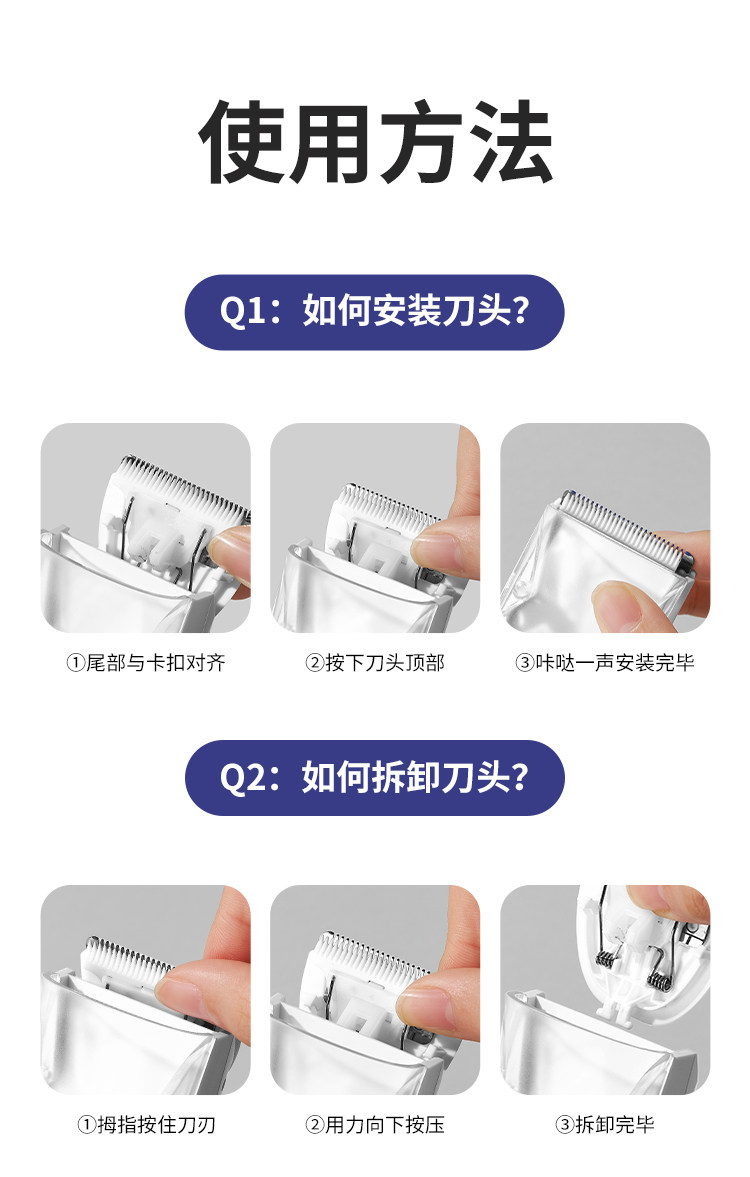 使用方法

Q1：如何安装刀头？

①尾部与卡扣对齐

②按下刀头顶部

③咔哒一声安装完毕

Q2：如何拆卸刀头？

①拇指按住刀刃

②用力向下按压

③拆卸完毕